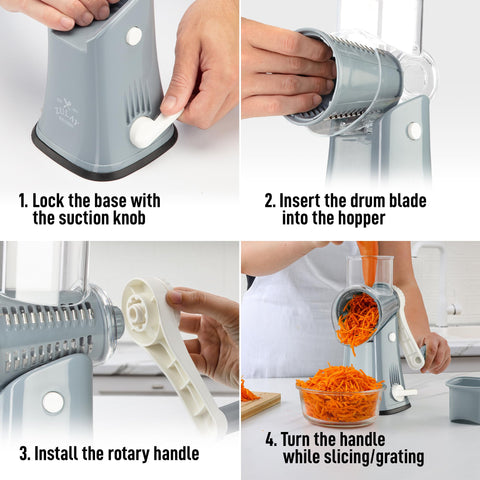 ZULAY

1. Lock the base with the suction knob

2. Insert the drum blade into the hopper

3. Install the rotary handle

4. Turn the handle while slicing/grating