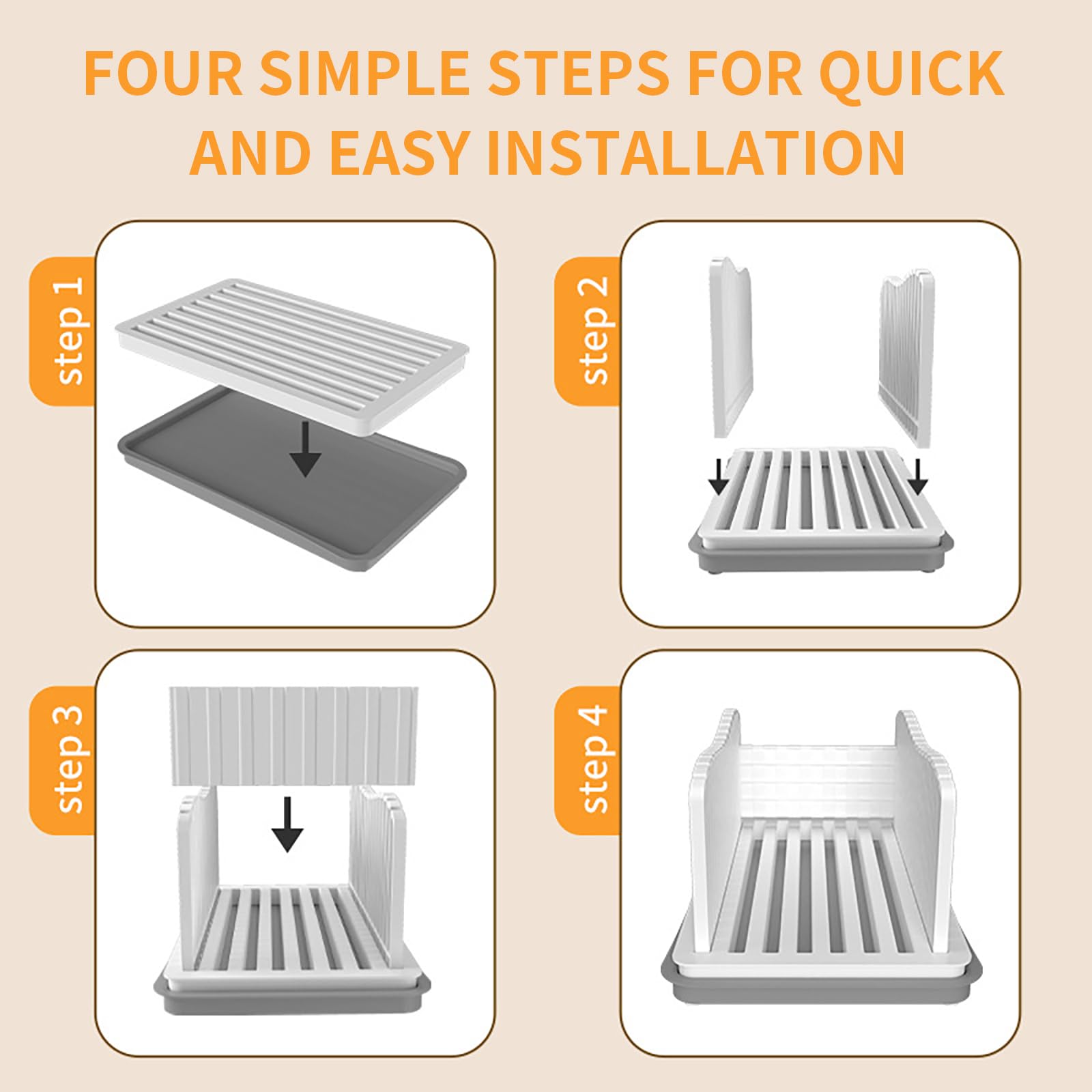 FOUR SIMPLE STEPS FOR QUICK AND EASY INSTALLATION

step 1

step 2

step 3

step 4