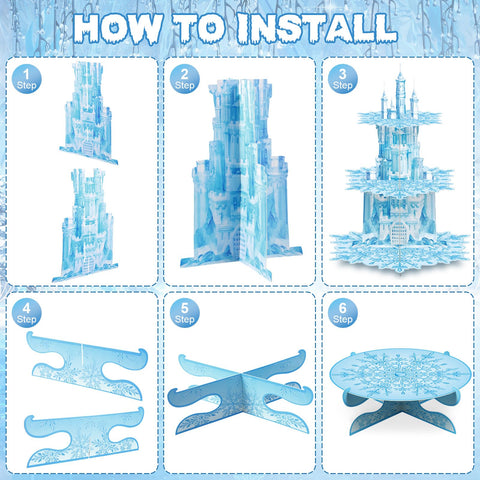 HOW TO INSTALL

1 Step

2 Step

3 Step

4 Step

5 Step

6 Step