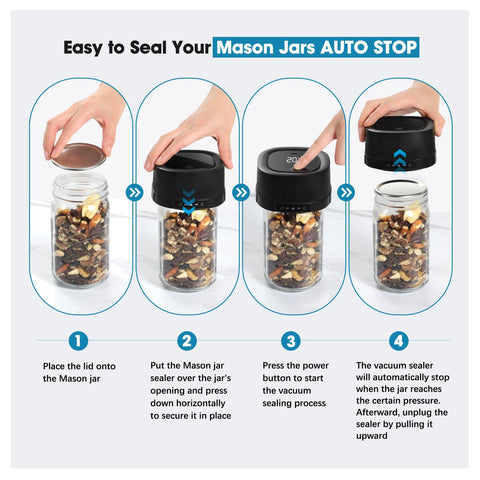 Easy to Seal Your Mason Jars AUTO STOP

20

1

Place the lid onto the Mason jar

2

Put the Mason jar sealer over the jar's opening and press down horizontally to secure it in place

3

Press the power button to start the vacuum sealing process

4

The vacuum sealer will automatically stop when the jar reaches the certain pressure. Afterward, unplug the sealer by pulling it upward