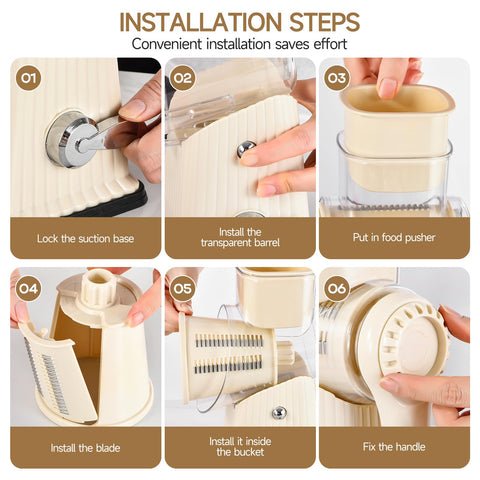 INSTALLATION STEPS
Convenient installation saves effort

01
Lock the suction base

02
Install the transparent barrel

03
Put in food pusher

04
Install the blade

05
Install it inside the bucket

06
Fix the handle