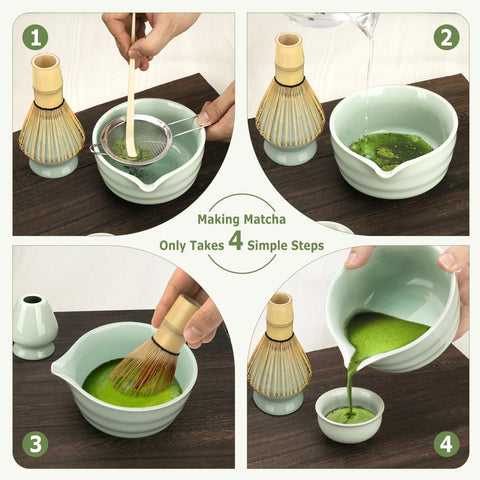 1

2

Making Matcha
Only Takes 4 Simple Steps

3

4