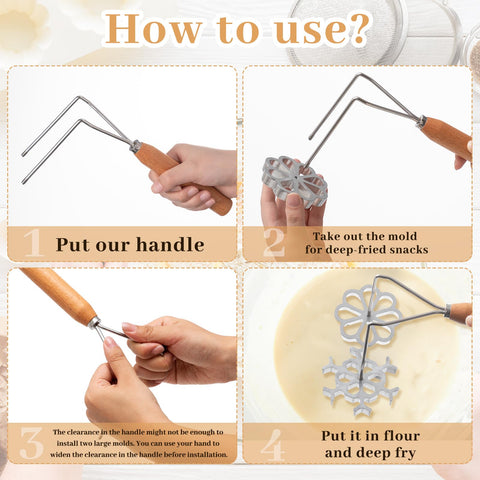 How to use?

1 Put our handle

2 Take out the mold for deep-fried snacks

3 The clearance in the handle might not be enough to install two large molds. You can use your hand to widen the clearance in the handle before installation.

4 Put it in flour and deep fry