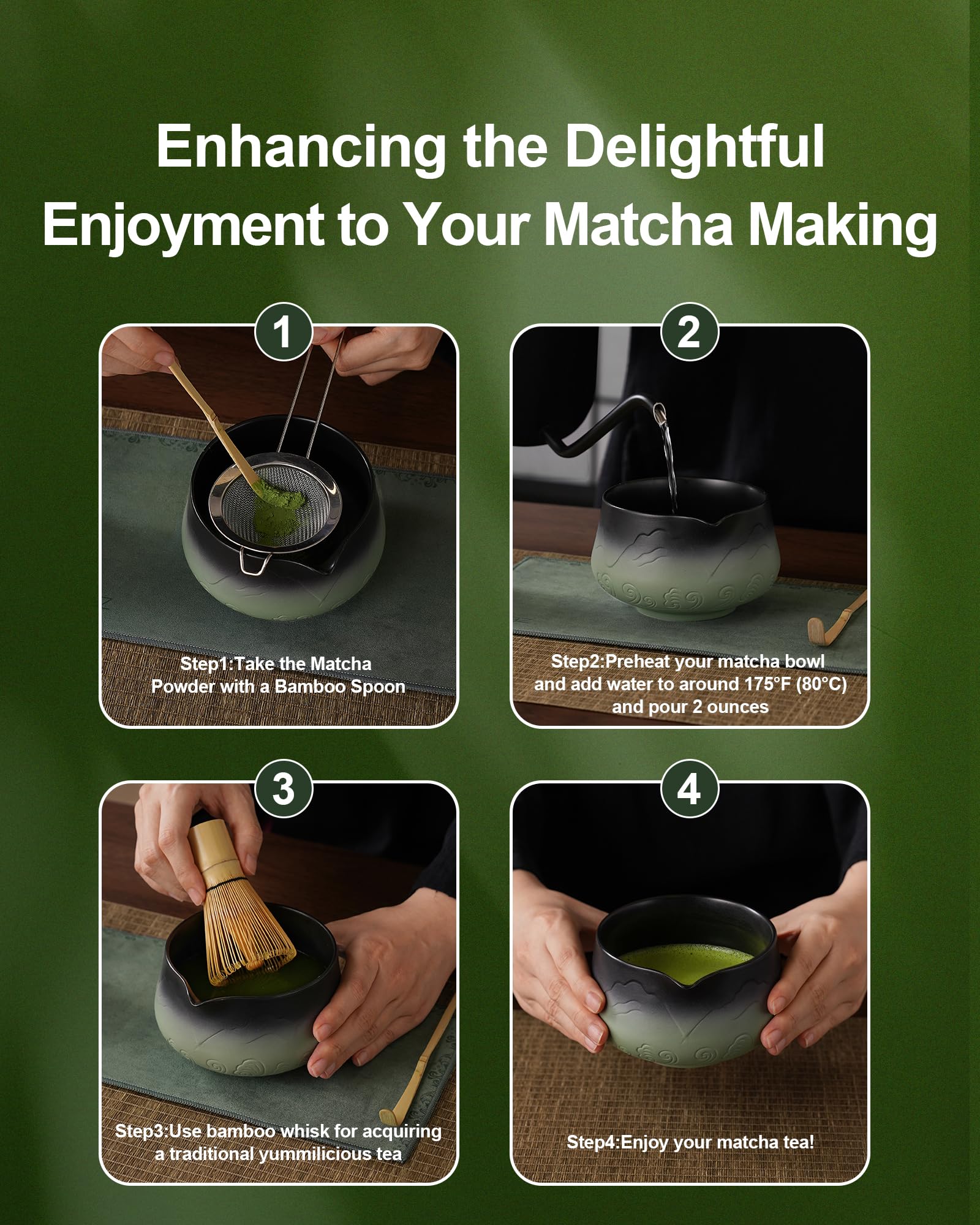 Enhancing the Delightful Enjoyment to Your Matcha Making

1

Step1:Take the Matcha Powder with a Bamboo Spoon

2

Step2:Preheat your matcha bowl and add water to around 175°F (80°C) and pour 2 ounces

3

Step3:Use bamboo whisk for acquiring a traditional yummilicious tea

4

Step4:Enjoy your matcha tea!