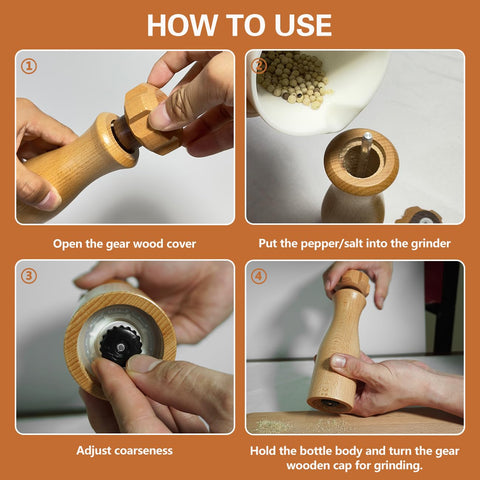 HOW TO USE

①

Open the gear wood cover

②

Put the pepper/salt into the grinder

③

Adjust coarseness

④

Hold the bottle body and turn the gear wooden cap for grinding.