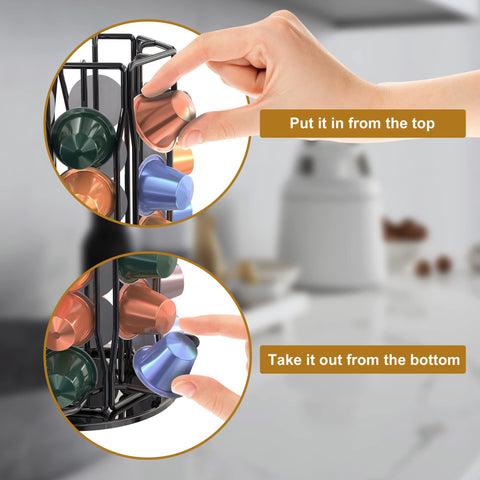 Put it in from the top

Take it out from the bottom