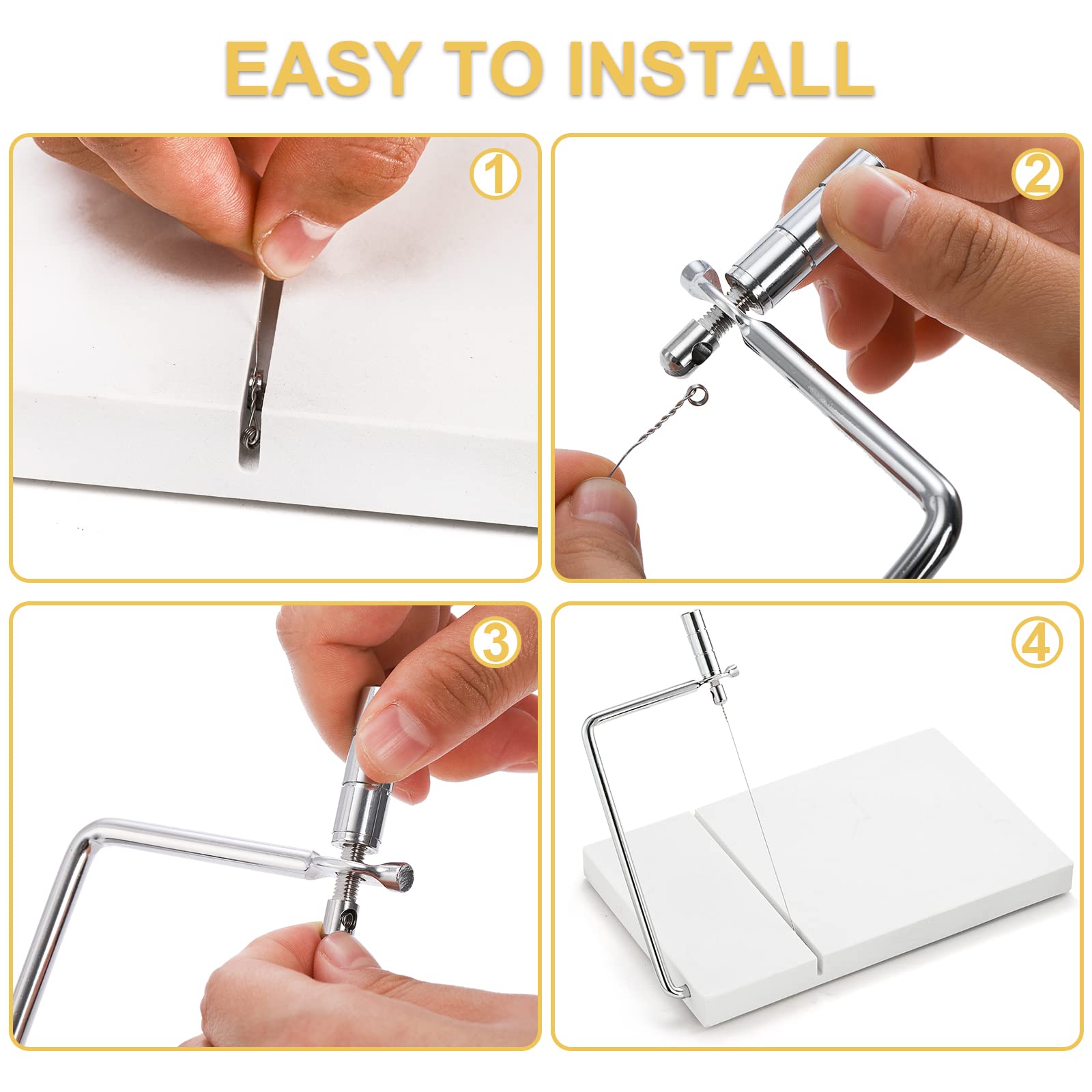 EASY TO INSTALL

①

②

③

④