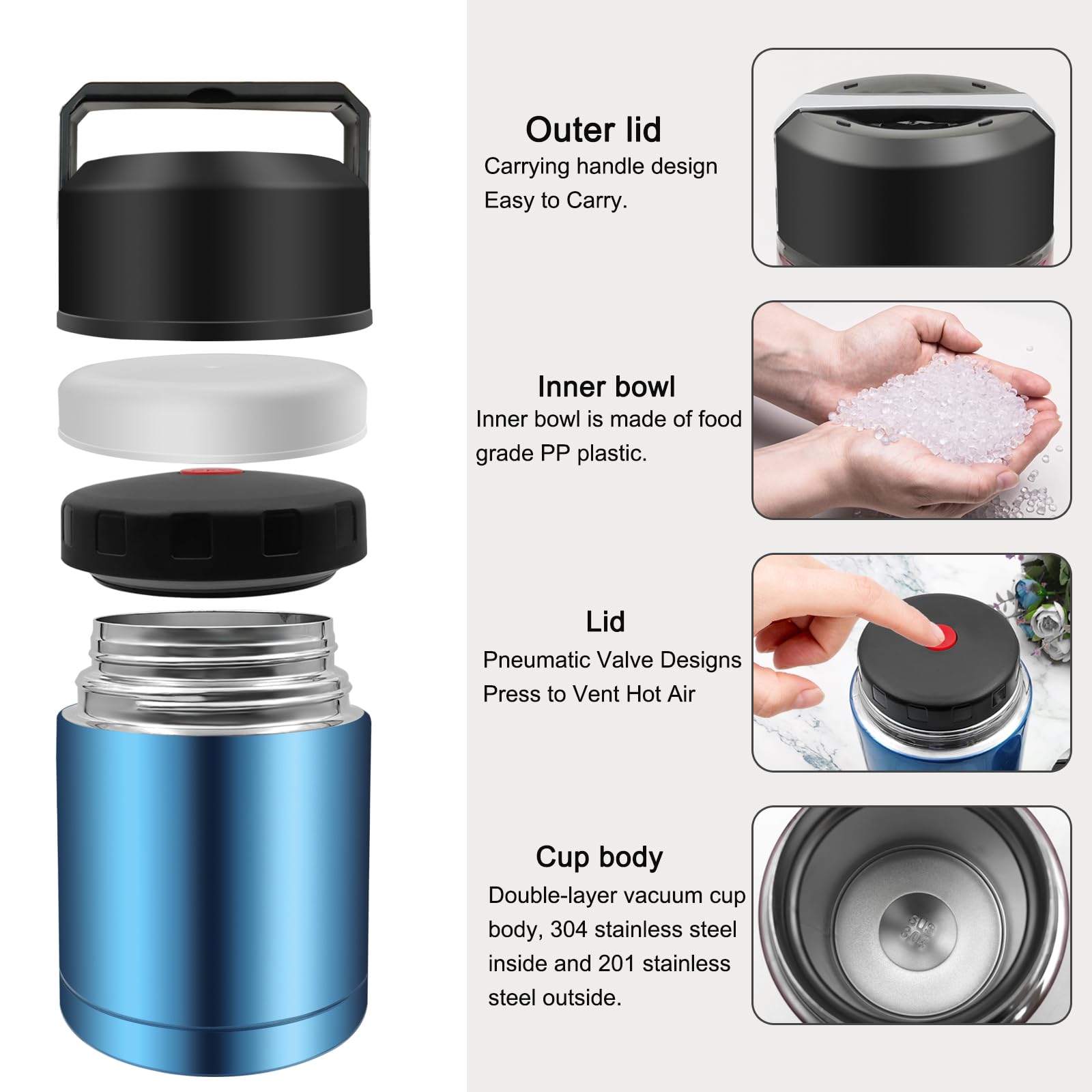 Outer lid
Carrying handle design
Easy to Carry.

Inner bowl
Inner bowl is made of food grade PP plastic.

Lid
Pneumatic Valve Designs
Press to Vent Hot Air

Cup body
Double-layer vacuum cup body, 304 stainless steel inside and 201 stainless steel outside.

SUS 304