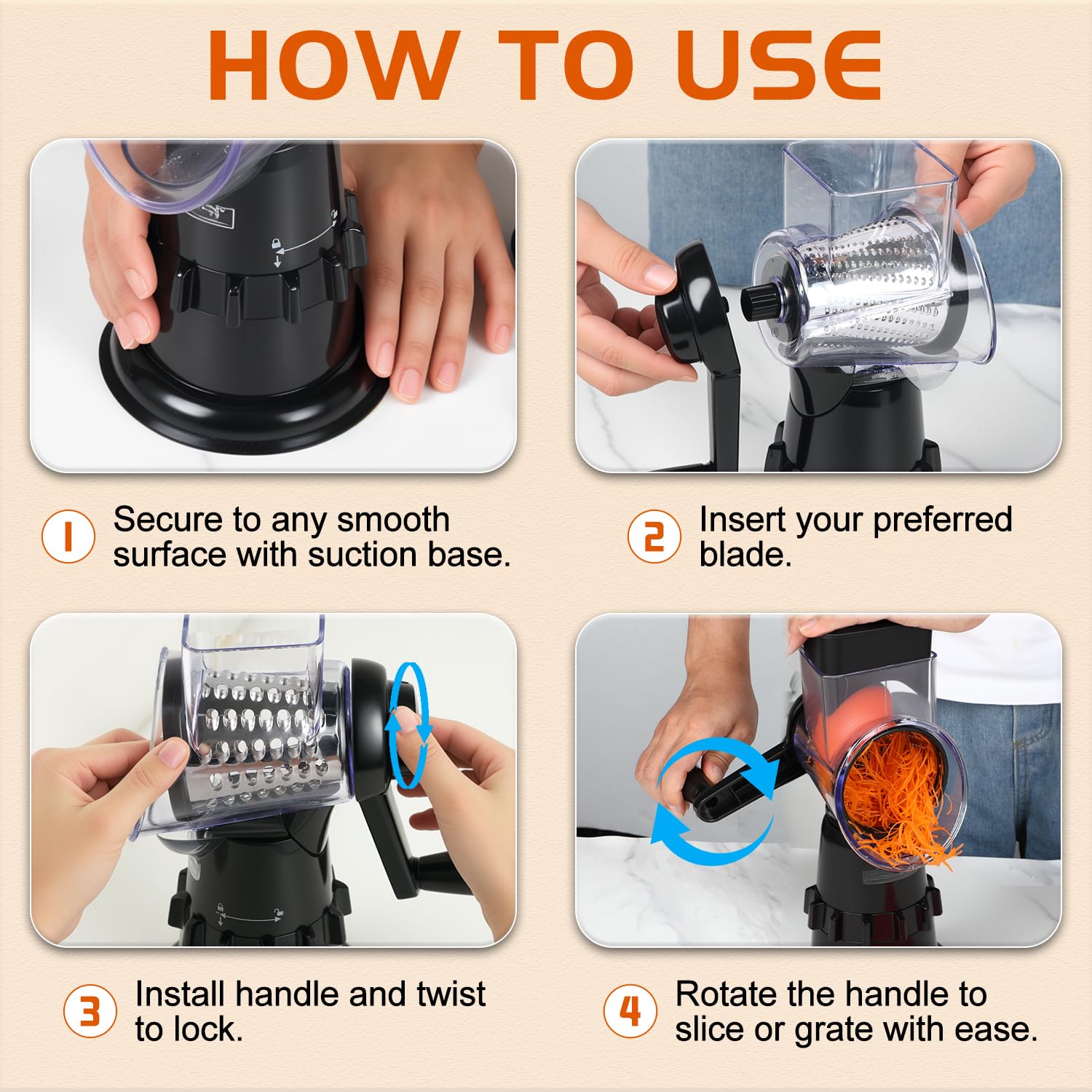 HOW TO USE

1 Secure to any smooth surface with suction base.

2 Insert your preferred blade.

3 Install handle and twist to lock.

4 Rotate the handle to slice or grate with ease.