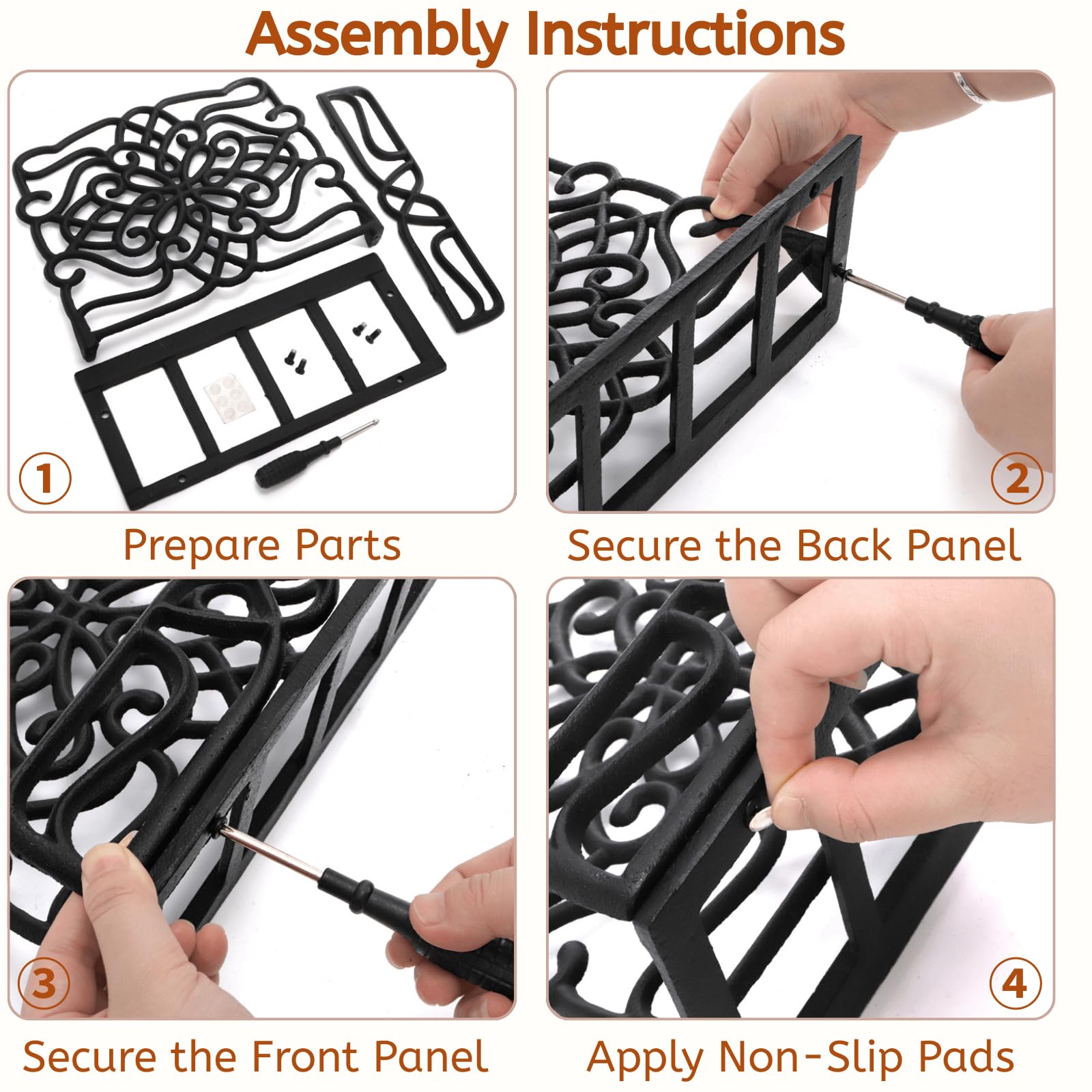 Assembly Instructions

1

Prepare Parts

2

Secure the Back Panel

3

Secure the Front Panel

4

Apply Non-Slip Pads