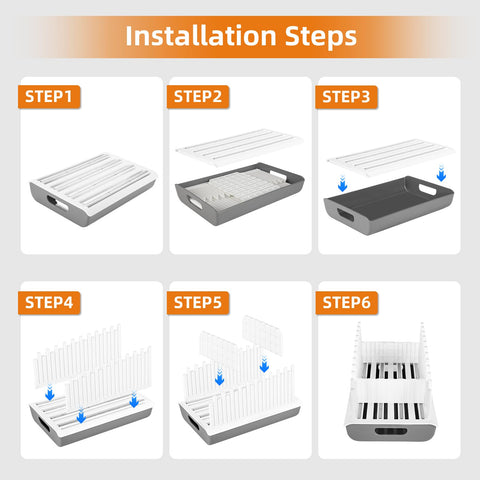 Installation Steps

STEP1

STEP2

STEP3

STEP4

STEP5

STEP6