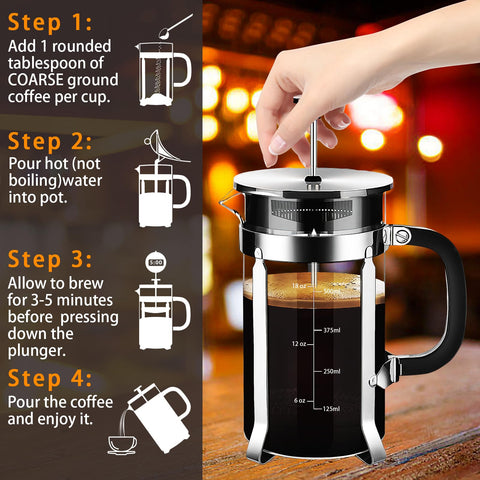 Step 1:
Add 1 rounded tablespoon of COARSE ground coffee per cup.

Step 2:
Pour hot (not boiling)water into pot.

Step 3:
Allow to brew for 3-5 minutes before pressing down the plunger.

5:00

Step 4:
Pour the coffee and enjoy it.

18 oz
500ml
375ml
12 oz
250ml
6 oz
125ml