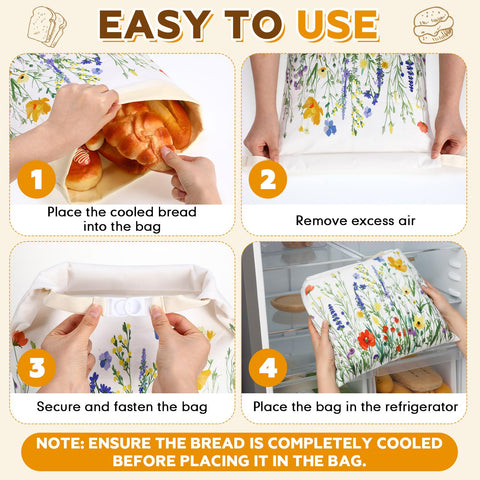 EASY TO USE

1
Place the cooled bread into the bag

2
Remove excess air

3
Secure and fasten the bag

4
Place the bag in the refrigerator

NOTE: ENSURE THE BREAD IS COMPLETELY COOLED BEFORE PLACING IT IN THE BAG.