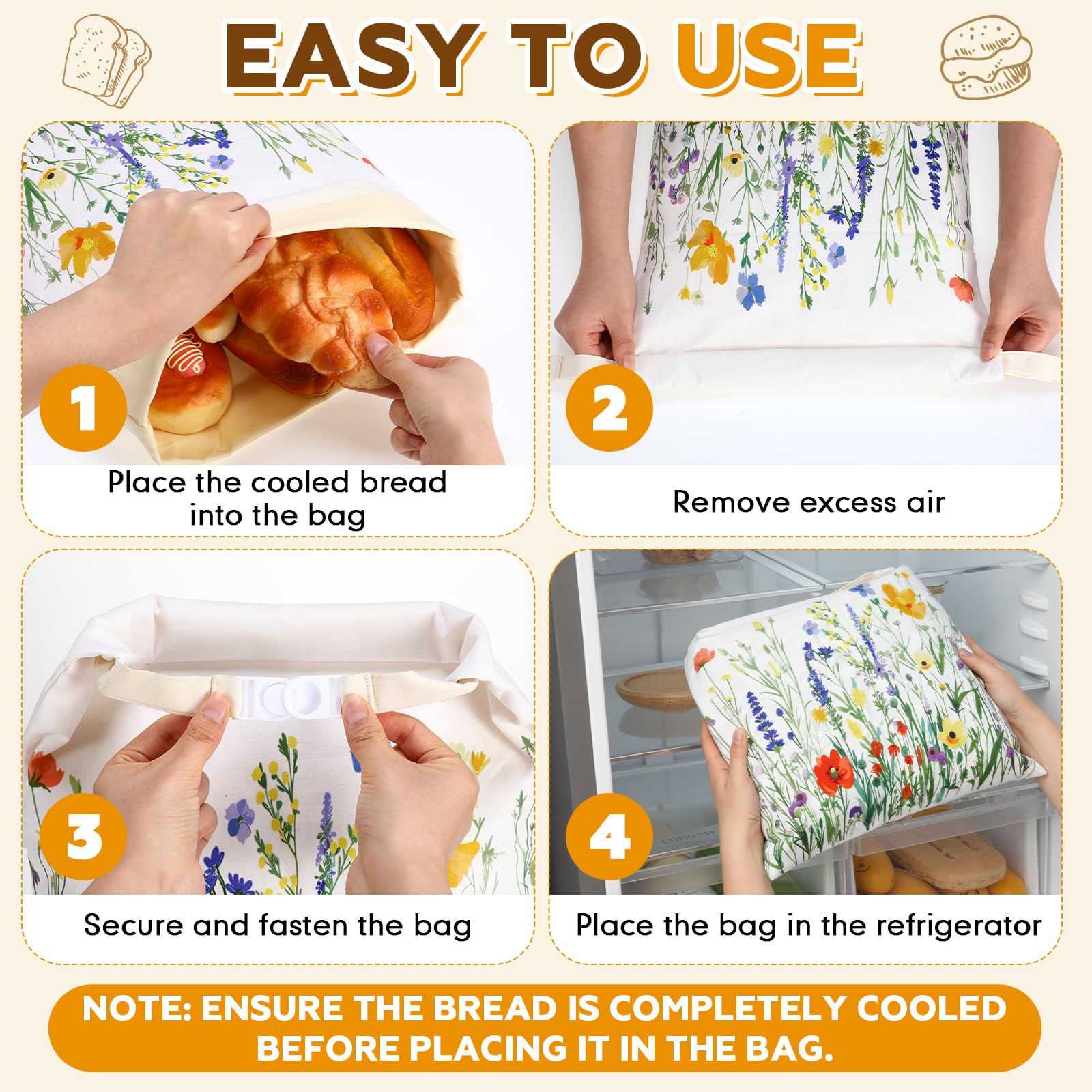 EASY TO USE

1

Place the cooled bread into the bag

2

Remove excess air

3

Secure and fasten the bag

4

Place the bag in the refrigerator

NOTE: ENSURE THE BREAD IS COMPLETELY COOLED BEFORE PLACING IT IN THE BAG.