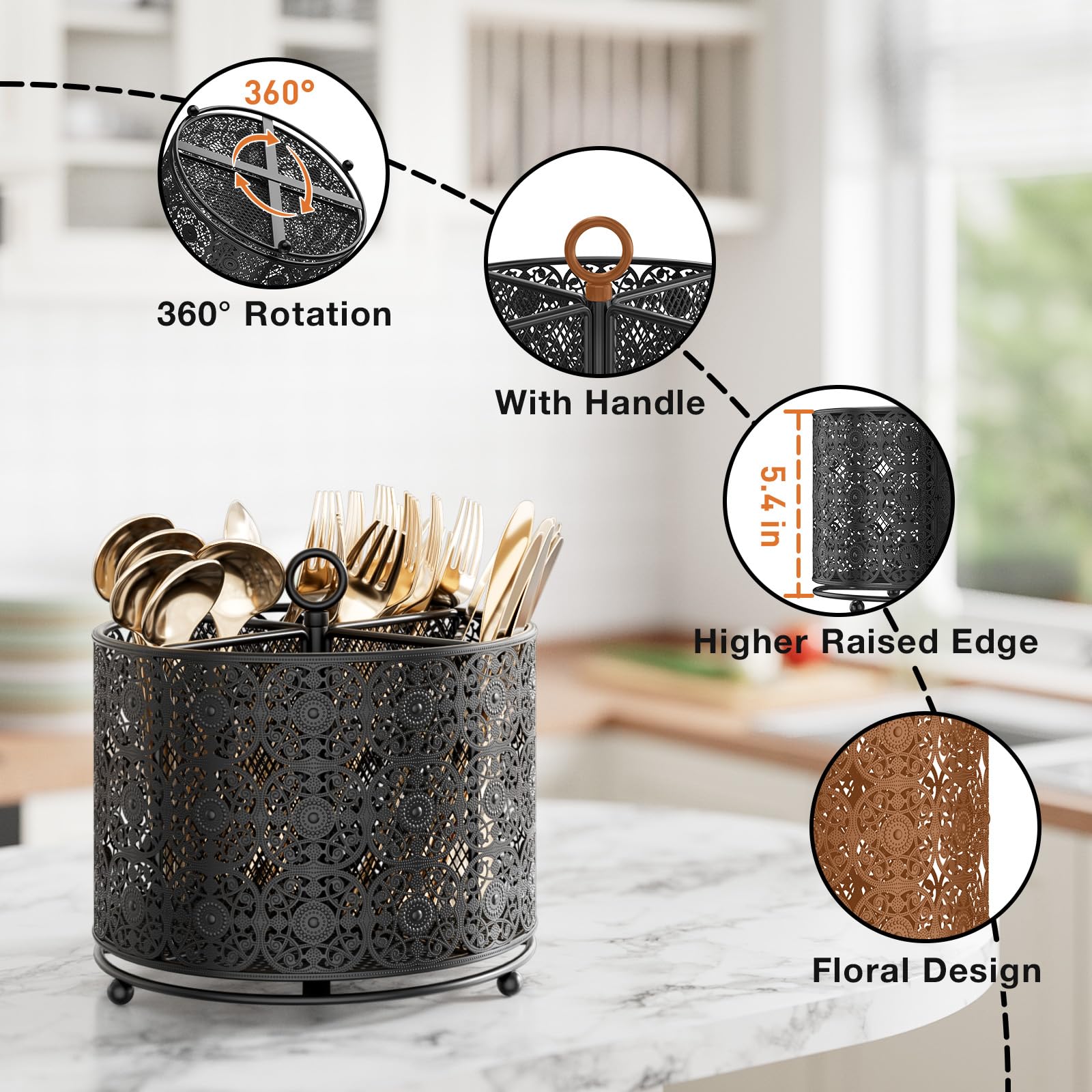 360°

360° Rotation

With Handle

5.4 in

Higher Raised Edge

Floral Design