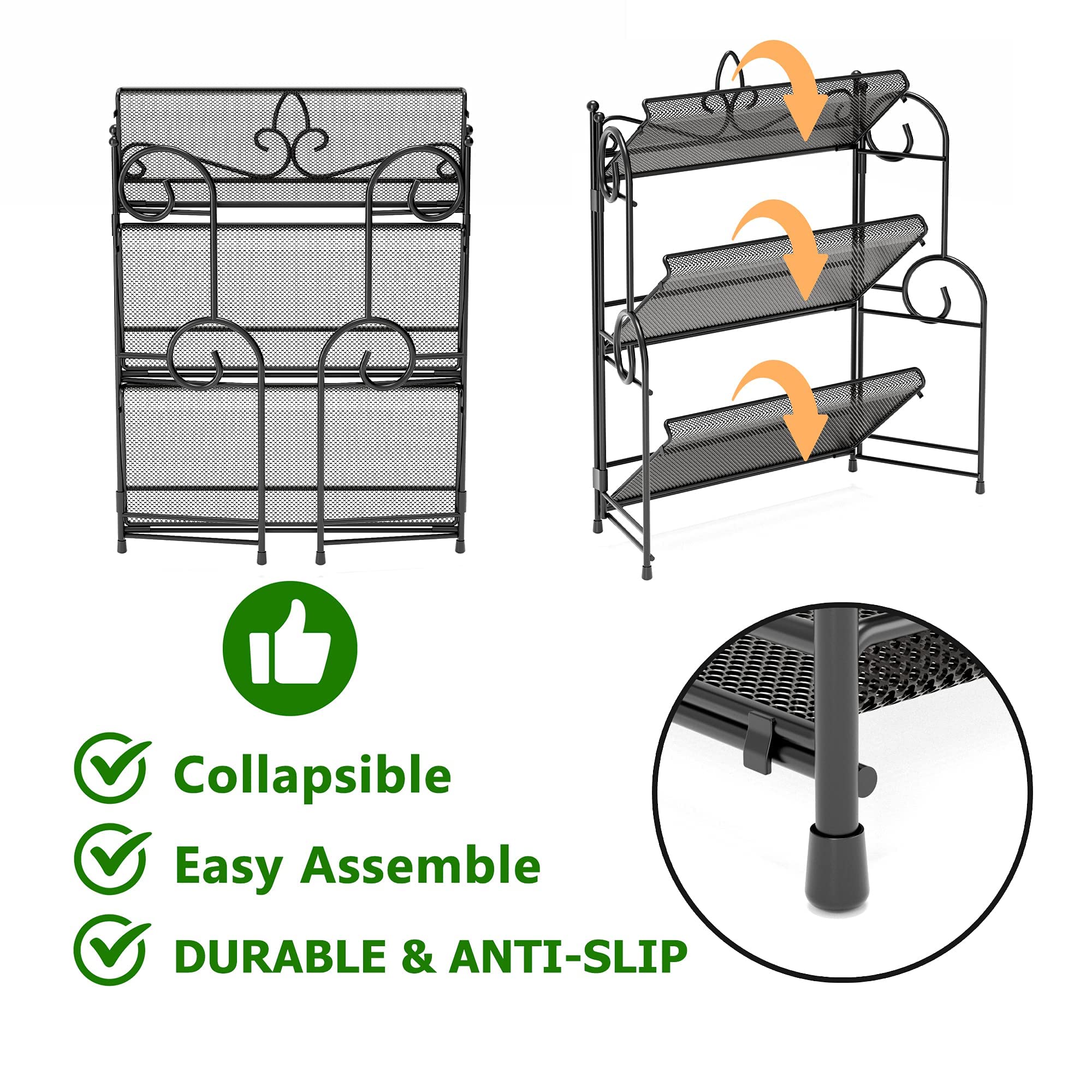 Collapsible
Easy Assemble
DURABLE & ANTI-SLIP