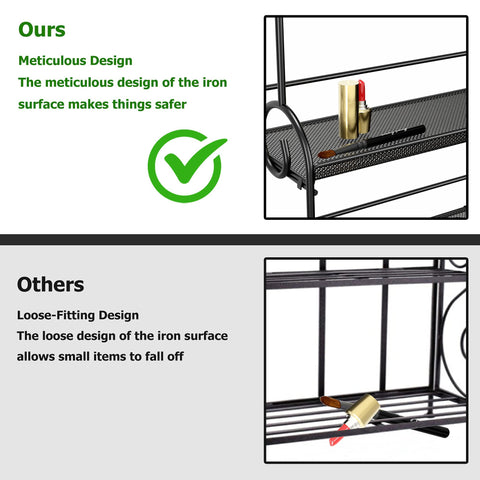 Ours

Meticulous Design
The meticulous design of the iron surface makes things safer

Others

Loose-Fitting Design
The loose design of the iron surface allows small items to fall off