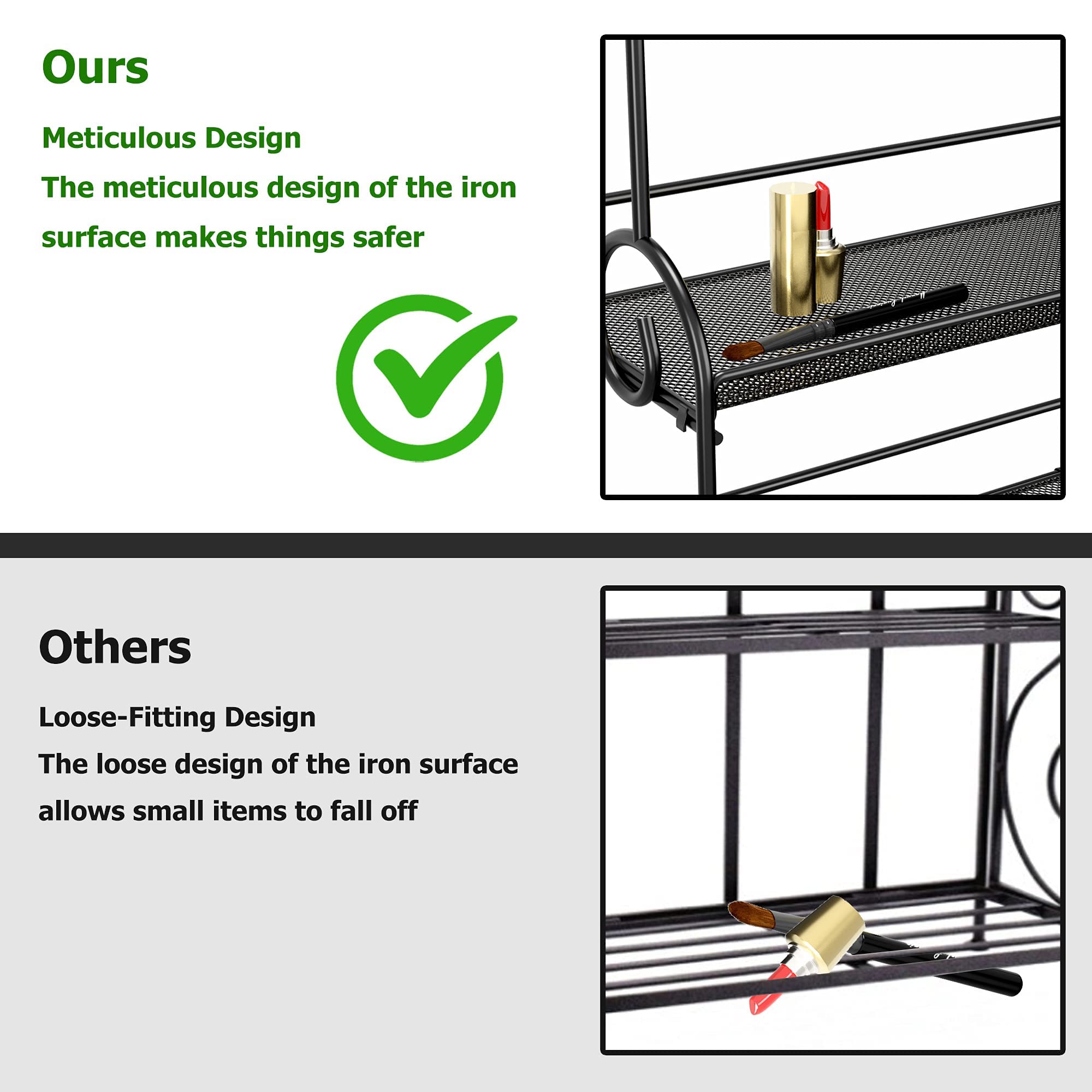 Ours

Meticulous Design

The meticulous design of the iron surface makes things safer

Others

Loose-Fitting Design

The loose design of the iron surface allows small items to fall off