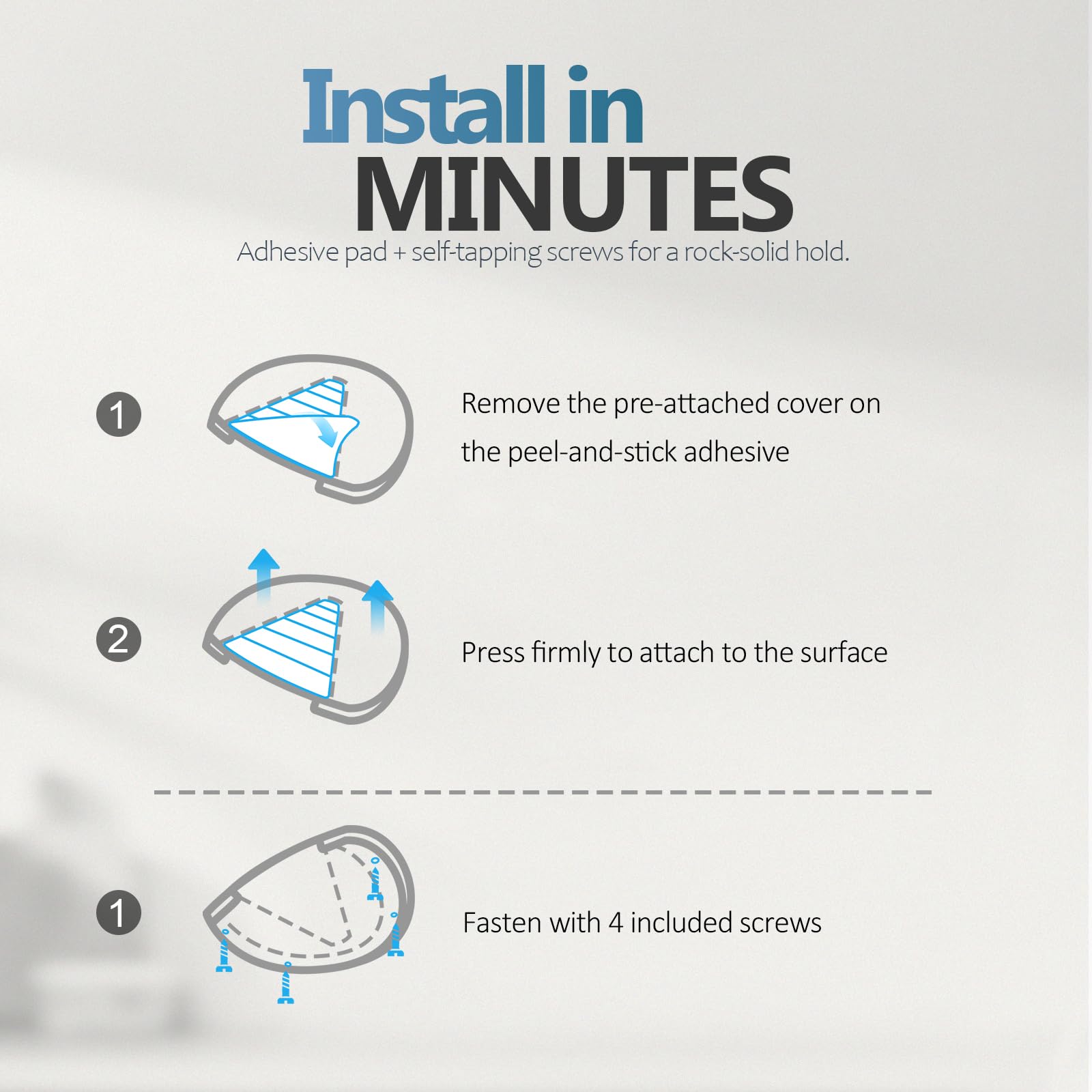 Install in MINUTES

Adhesive pad + self-tapping screws for a rock-solid hold.

1

Remove the pre-attached cover on the peel-and-stick adhesive

2

Press firmly to attach to the surface

1

Fasten with 4 included screws