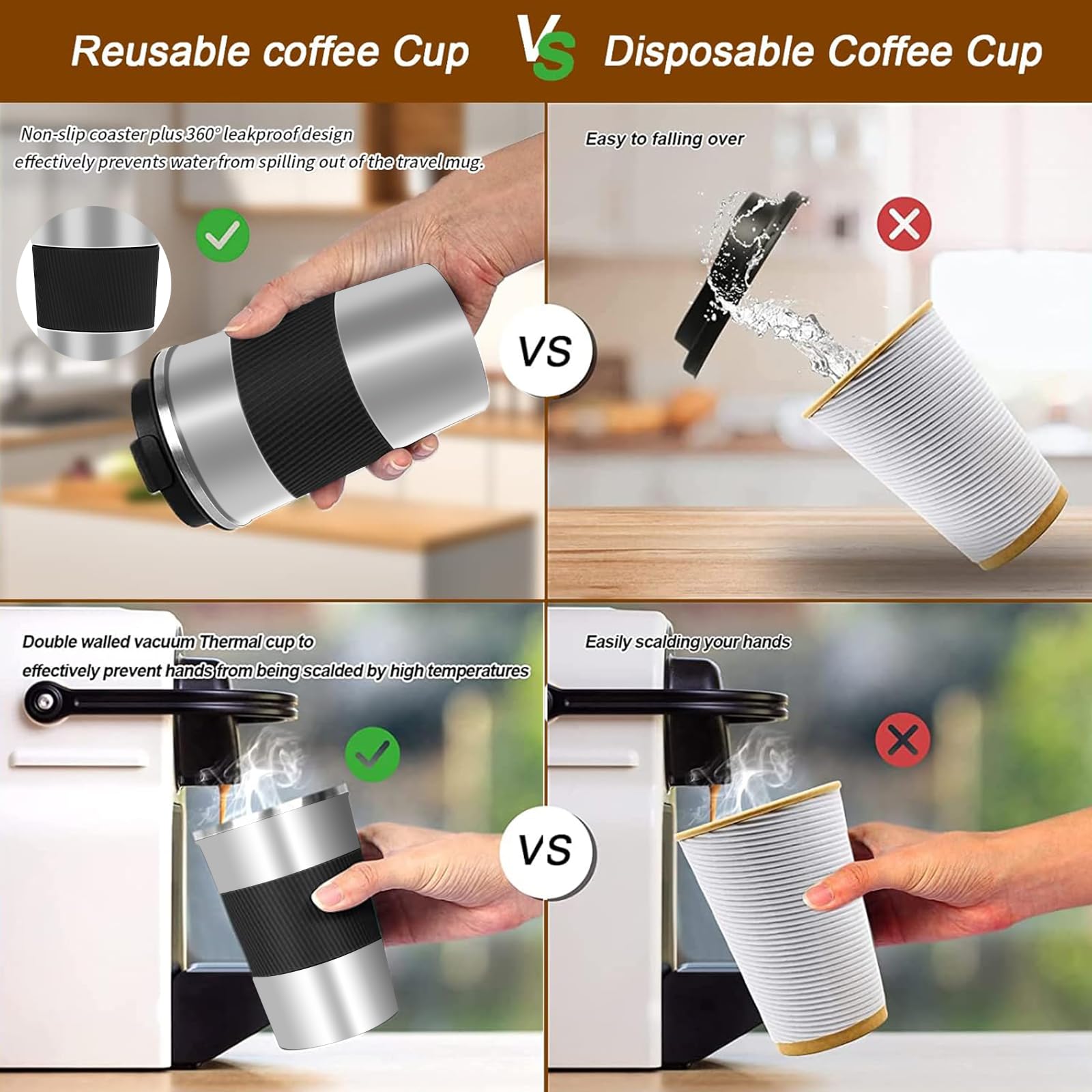 Reusable coffee Cup VS Disposable Coffee Cup

Non-slip coaster plus 360° leakproof design effectively prevents water from spilling out of the travel mug.

VS

Easy to falling over

Double walled vacuum Thermal cup to effectively prevent hands from being scalded by high temperatures

VS

Easily scalding your hands