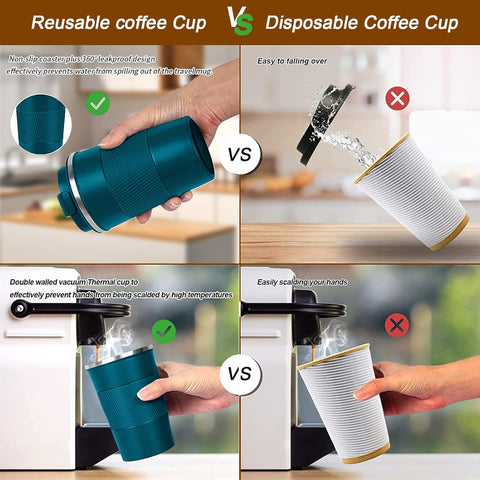 Reusable coffee Cup VS Disposable Coffee Cup

Non-slip coaster plus 360° leakproof design effectively prevents water from spilling out of the travel mug.

VS

Easy to falling over

Double walled vacuum Thermal cup to effectively prevent hands from being scalded by high temperatures

VS

Easily scalding your hands