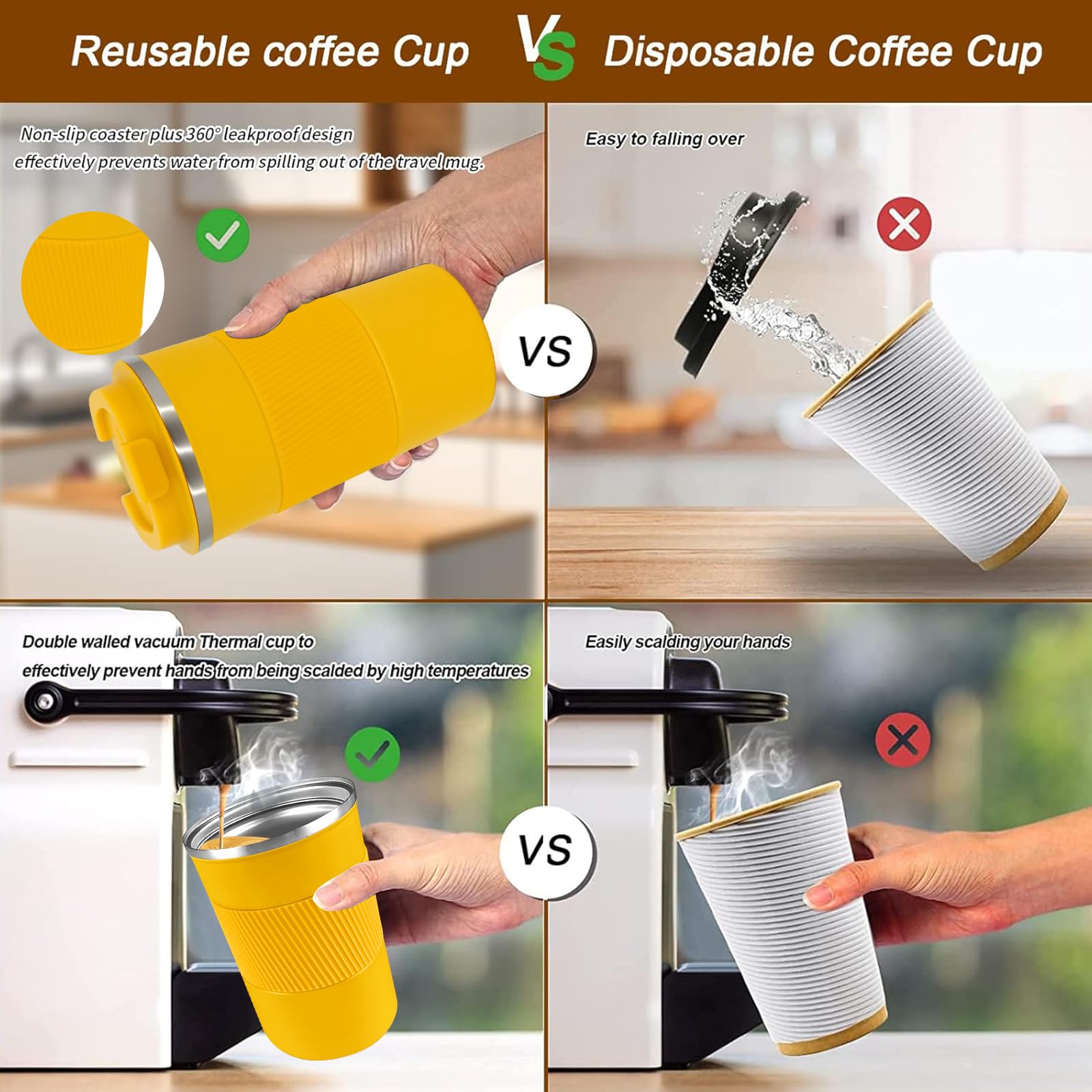 Reusable coffee Cup VS Disposable Coffee Cup

Non-slip coaster plus 360° leakproof design effectively prevents water from spilling out of the travel mug.

VS

Easy to falling over

Double walled vacuum Thermal cup to effectively prevent hands from being scalded by high temperatures

VS

Easily scalding your hands