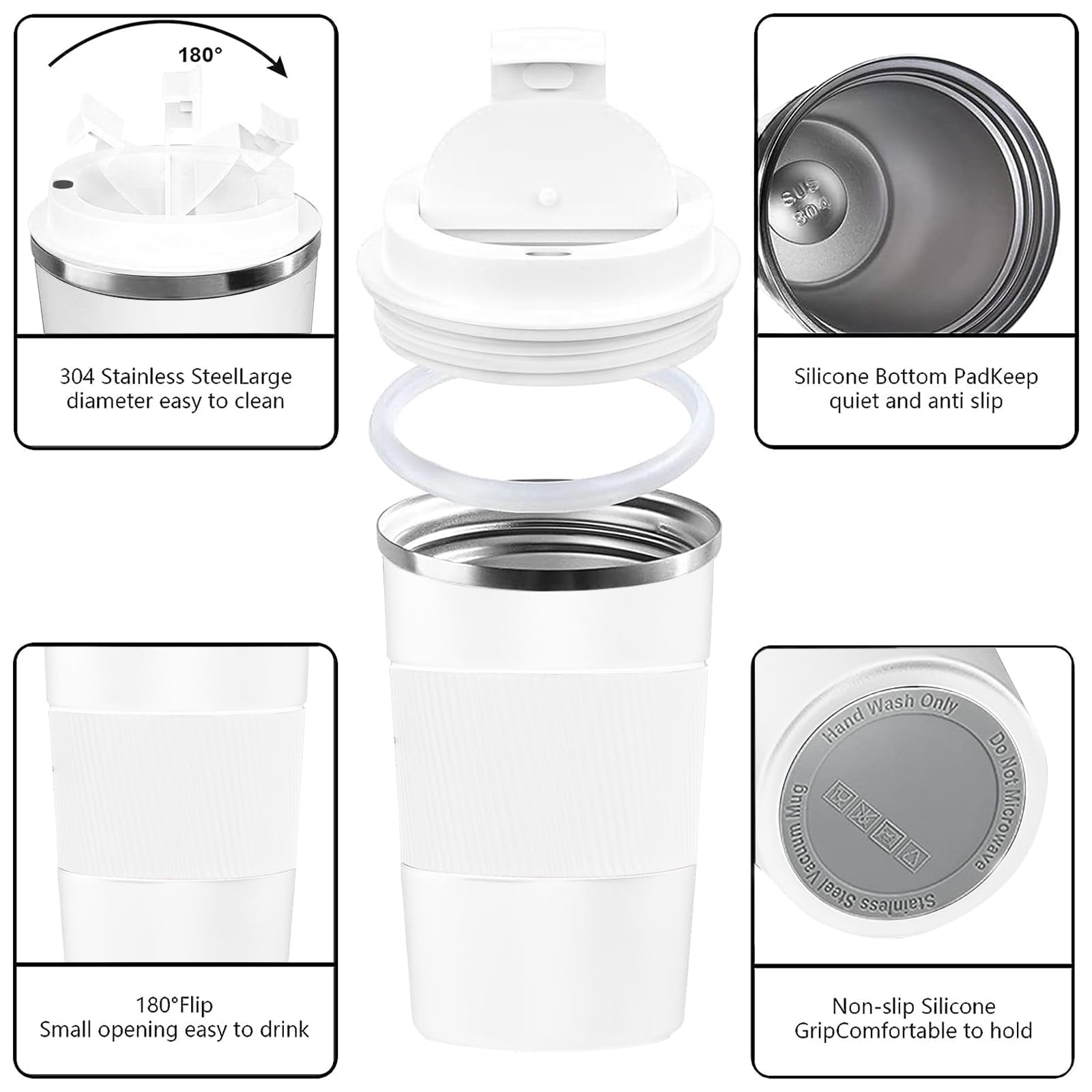 180°

304 Stainless SteelLarge diameter easy to clean

SUS 304

Silicone Bottom PadKeep quiet and anti slip

180°Flip
Small opening easy to drink

Hand Wash Only
Do Not Microwave
Stainless Steel Vacuum Mug

Non-slip Silicone GripComfortable to hold