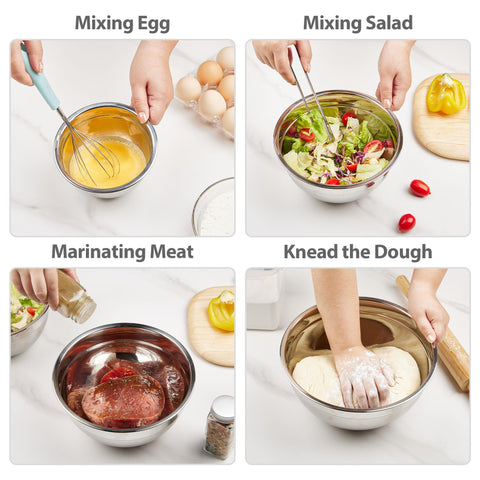 Mixing Egg

Mixing Salad

Marinating Meat

Knead the Dough