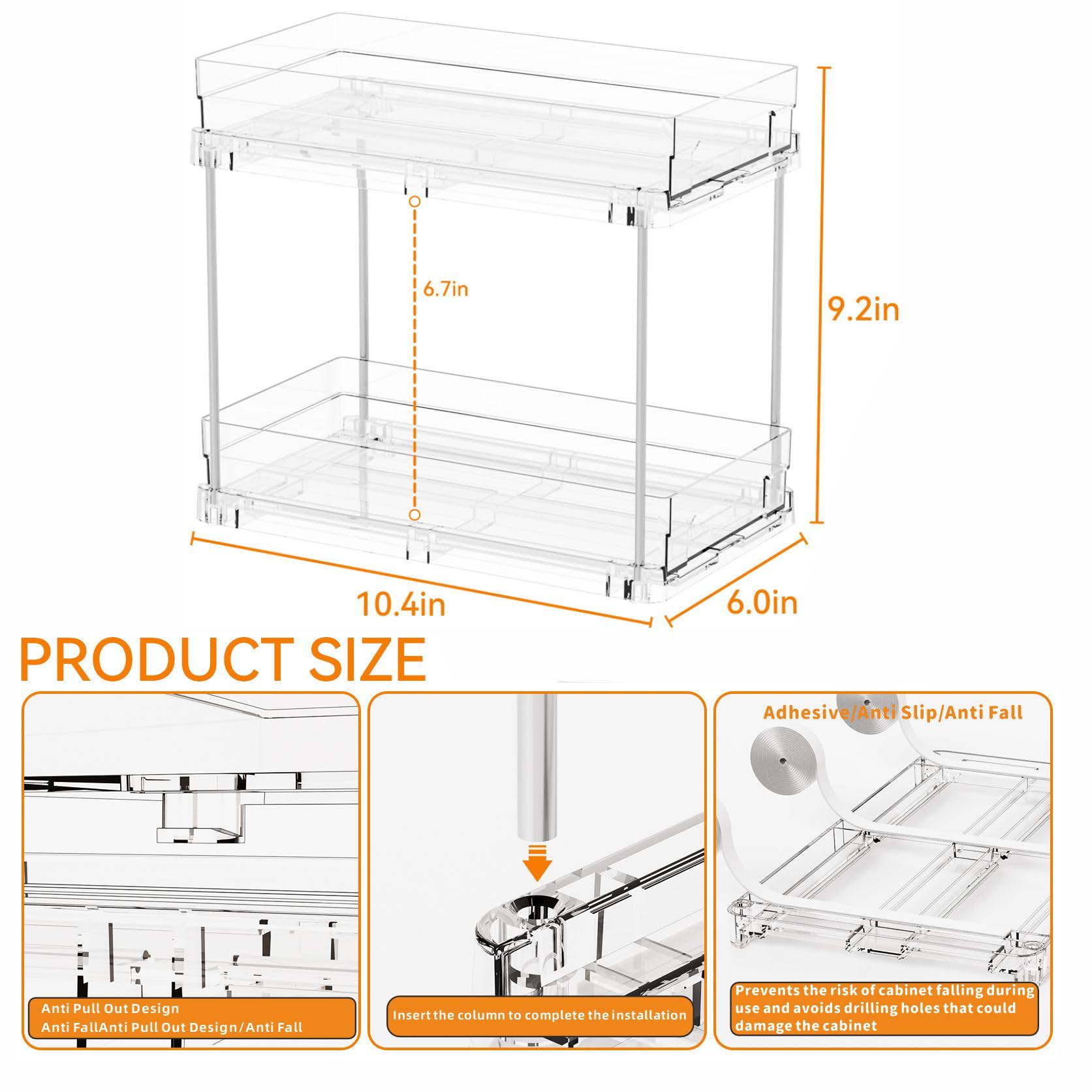 6.7in

9.2in

10.4in

6.0in

PRODUCT SIZE

Anti Pull Out Design
Anti FallAnti Pull Out Design/Anti Fall

Insert the column to complete the installation

Adhesive/Anti Slip/Anti Fall

Prevents the risk of cabinet falling during use and avoids drilling holes that could damage the cabinet