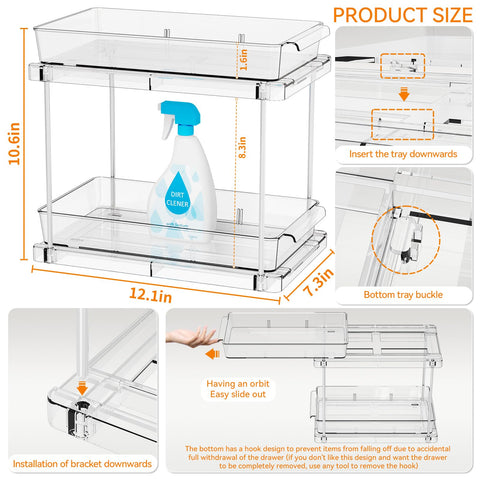 PRODUCT SIZE

10.6in

1.6in

8.3in

DIRT CLENER

12.1in

7.3in

Insert the tray downwards

Bottom tray buckle

Installation of bracket downwards

Having an orbit
Easy slide out

The bottom has a hook design to prevent items from falling off due to accidental full withdrawal of the drawer (if you don't like this design and want the drawer to be completely removed, use any tool to remove the hook)