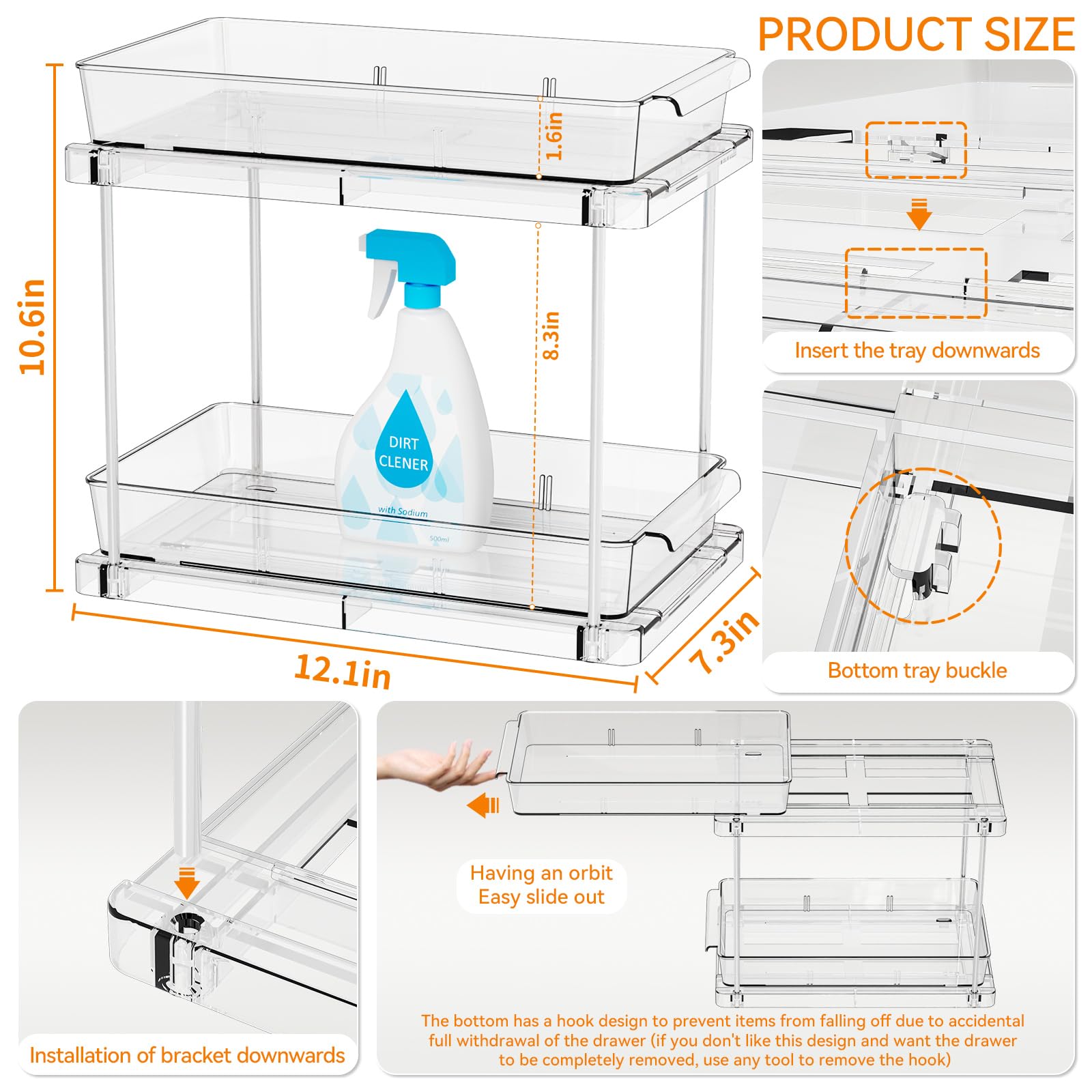 PRODUCT SIZE

10.6in

1.6in

8.3in

DIRT CLENER

with Sodium

500ml

12.1in

7.3in

Insert the tray downwards

Bottom tray buckle

Installation of bracket downwards

Having an orbit
Easy slide out

The bottom has a hook design to prevent items from falling off due to accidental full withdrawal of the drawer (if you don't like this design and want the drawer to be completely removed, use any tool to remove the hook)