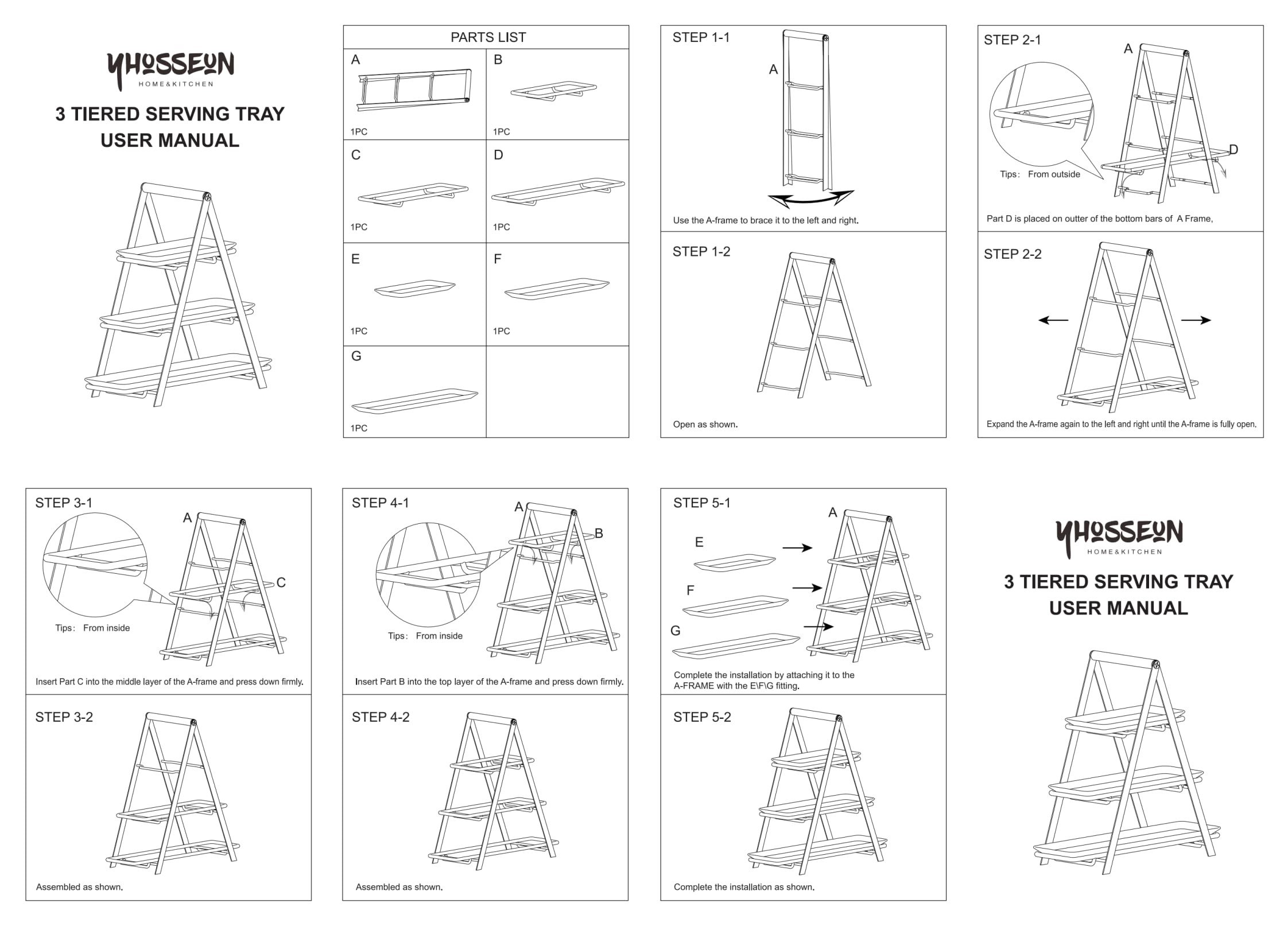 YHOSSEUN
HOME&KITCHEN

3 TIERED SERVING TRAY
USER MANUAL

PARTS LIST

| A 1PC | B 1PC |
|---|---|
| C 1PC | D 1PC |
| E 1PC | F 1PC |
| G 1PC | |

STEP 1-1
A
Use the A-frame to brace it to the left and right.

STEP 1-2
Open as shown.

STEP 2-1
A
D
Tips: From outside
Part D is placed on outter of the bottom bars of A Frame,

STEP 2-2
Expand the A-frame again to the left and right until the A-frame is fully open.

STEP 3-1
A
C
Tips: From inside
Insert Part C into the middle layer of the A-frame and press down firmly.

STEP 3-2
Assembled as shown.

STEP 4-1
A
B
Tips: From inside
Insert Part B into the top layer of the A-frame and press down firmly.

STEP 4-2
Assembled as shown.

STEP 5-1
A
E
F
G
Complete the installation by attaching it to the A-FRAME with the E\F\G fitting.

STEP 5-2
Complete the installation as shown.

YHOSSEUN
HOME&KITCHEN

3 TIERED SERVING TRAY
USER MANUAL