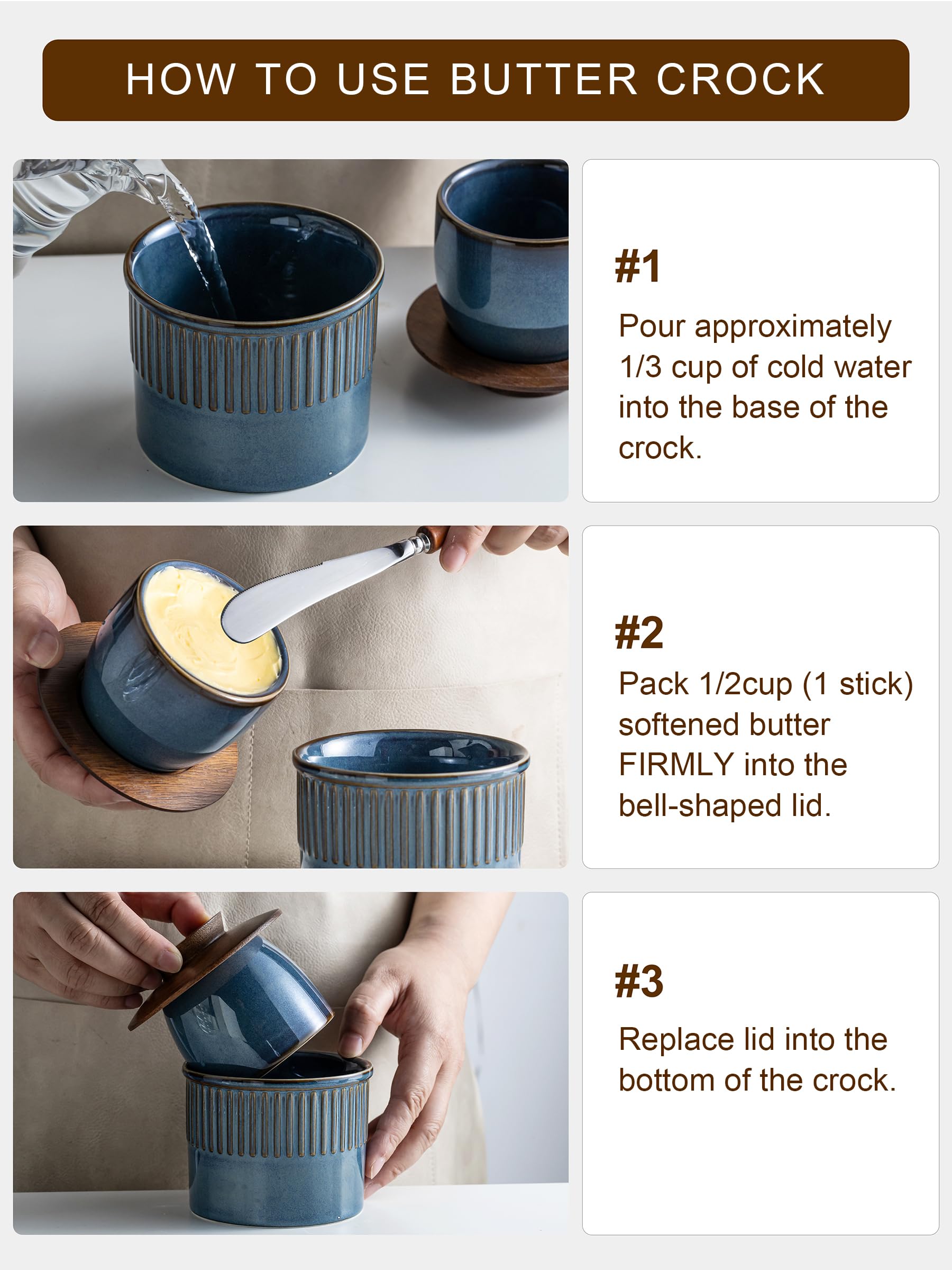 HOW TO USE BUTTER CROCK

#1

Pour approximately 1/3 cup of cold water into the base of the crock.

#2

Pack 1/2cup (1 stick) softened butter FIRMLY into the bell-shaped lid.

#3

Replace lid into the bottom of the crock.