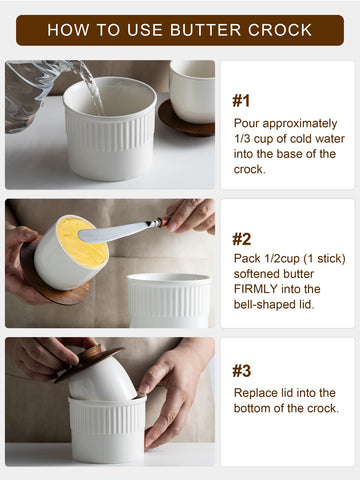 HOW TO USE BUTTER CROCK

#1

Pour approximately 1/3 cup of cold water into the base of the crock.

#2

Pack 1/2cup (1 stick) softened butter FIRMLY into the bell-shaped lid.

#3

Replace lid into the bottom of the crock.