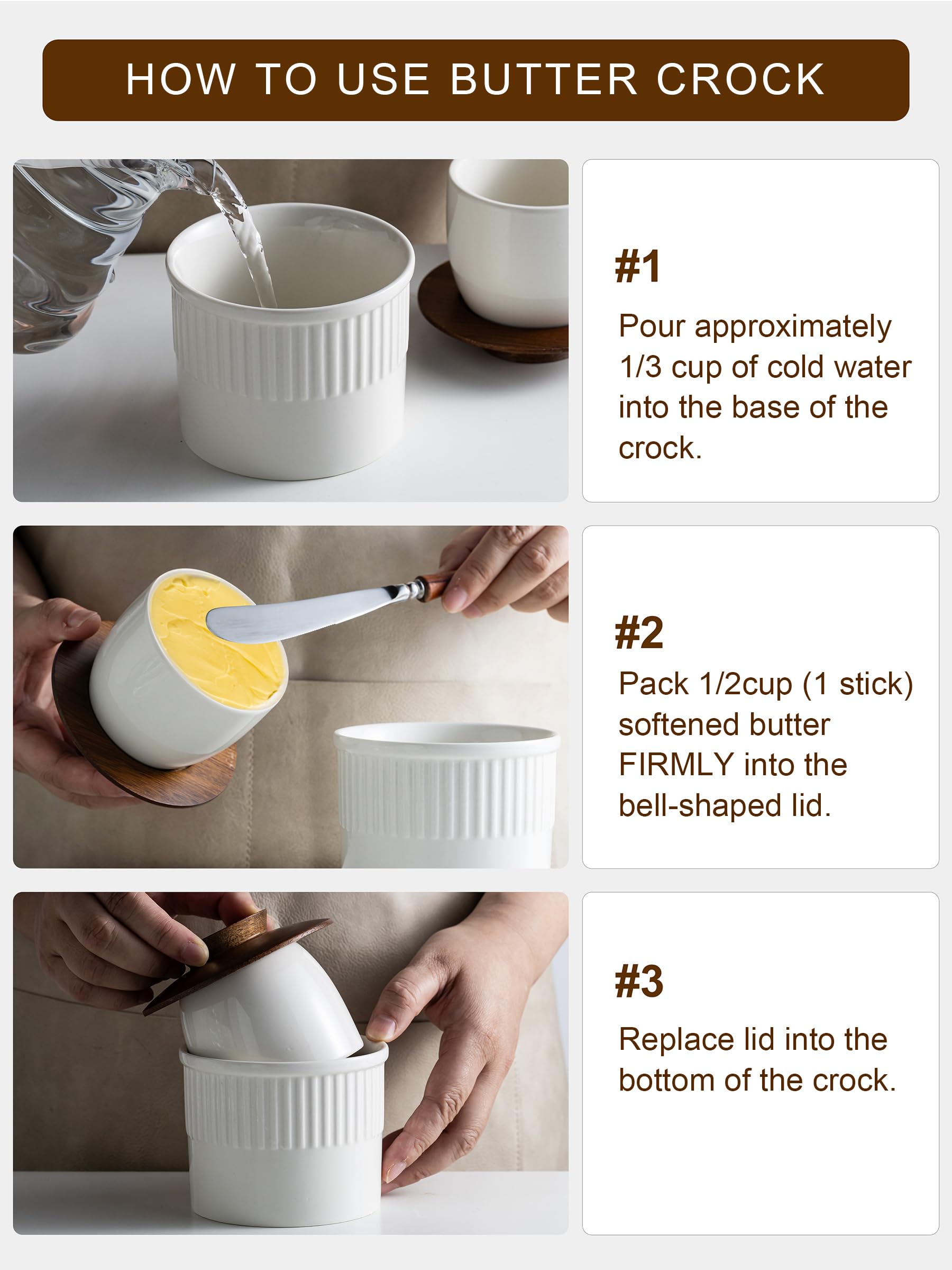 HOW TO USE BUTTER CROCK

#1

Pour approximately 1/3 cup of cold water into the base of the crock.

#2

Pack 1/2cup (1 stick) softened butter FIRMLY into the bell-shaped lid.

#3

Replace lid into the bottom of the crock.