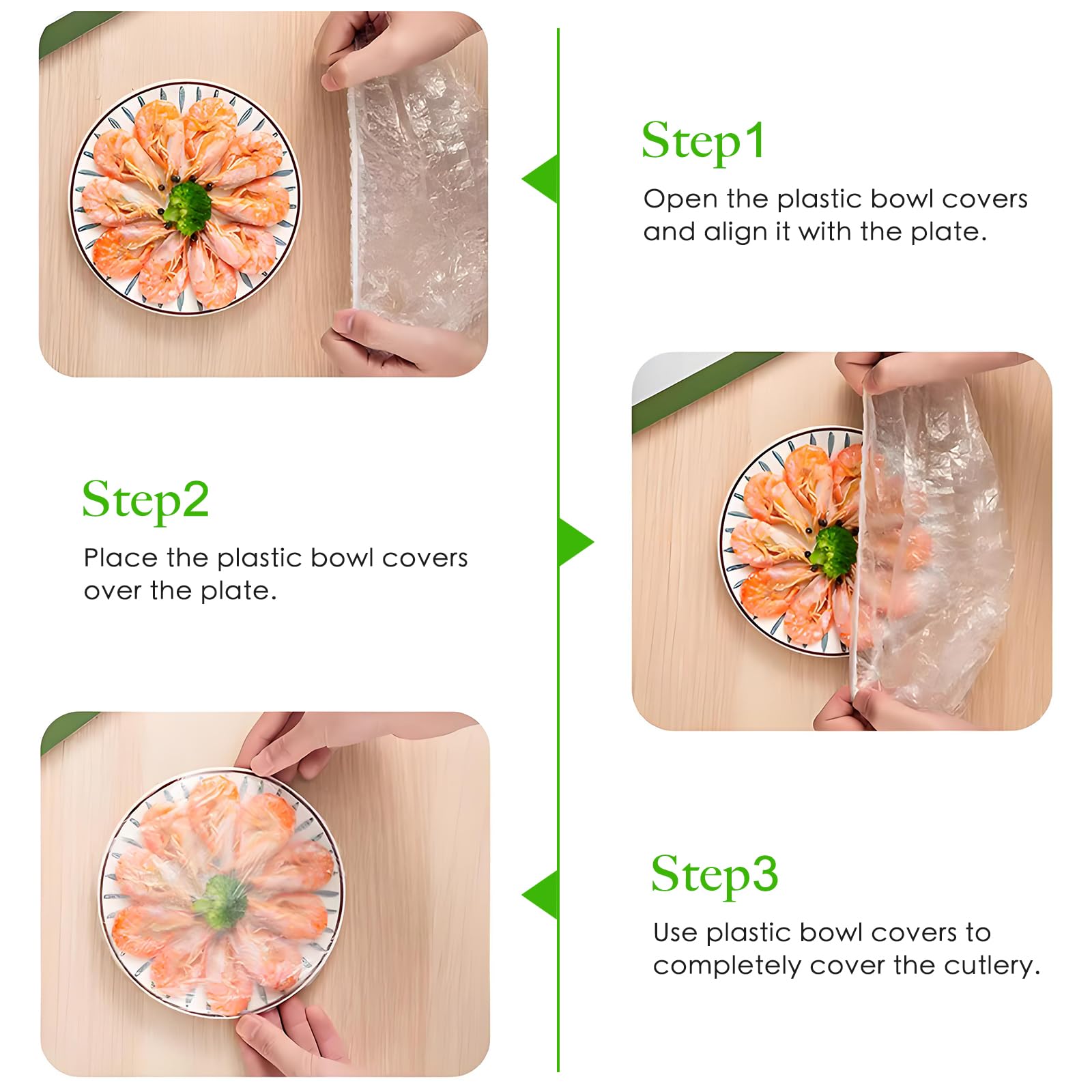 Step1
Open the plastic bowl covers and align it with the plate.

Step2
Place the plastic bowl covers over the plate.

Step3
Use plastic bowl covers to completely cover the cutlery.