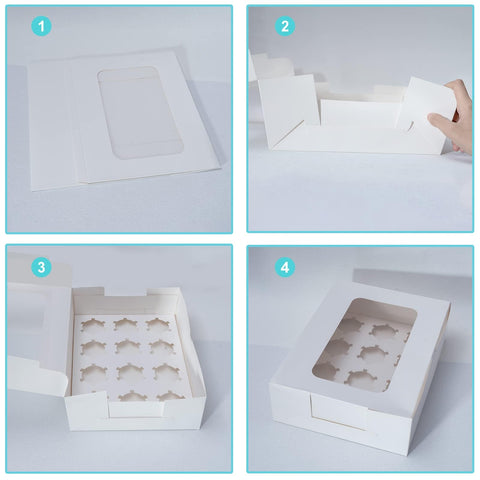 1

2

3

4