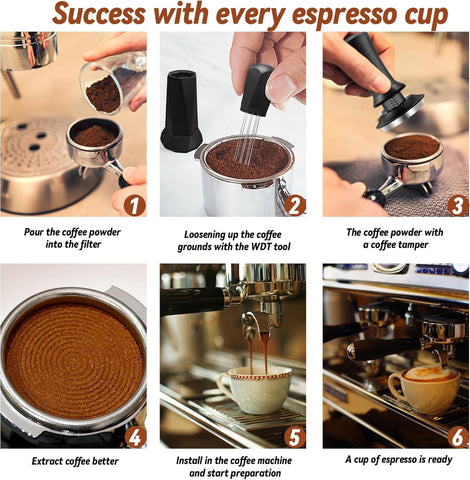 Success with every espresso cup

1

Pour the coffee powder into the filter

2

Loosening up the coffee grounds with the WDT tool

3

The coffee powder with a coffee tamper

4

Extract coffee better

5

Install in the coffee machine and start preparation

6

A cup of espresso is ready