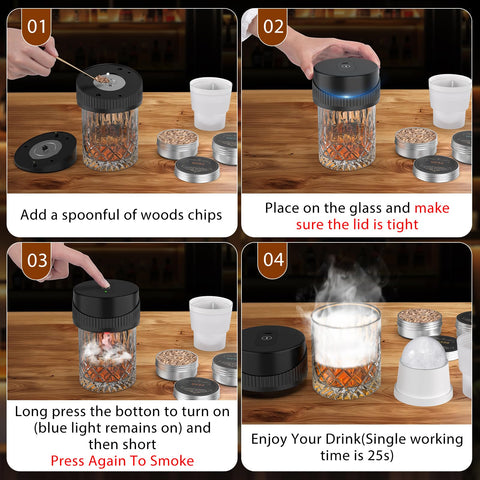 01

Add a spoonful of woods chips

02

Place on the glass and make sure the lid is tight

03

Long press the botton to turn on (blue light remains on) and then short Press Again To Smoke

04

Enjoy Your Drink(Single working time is 25s)