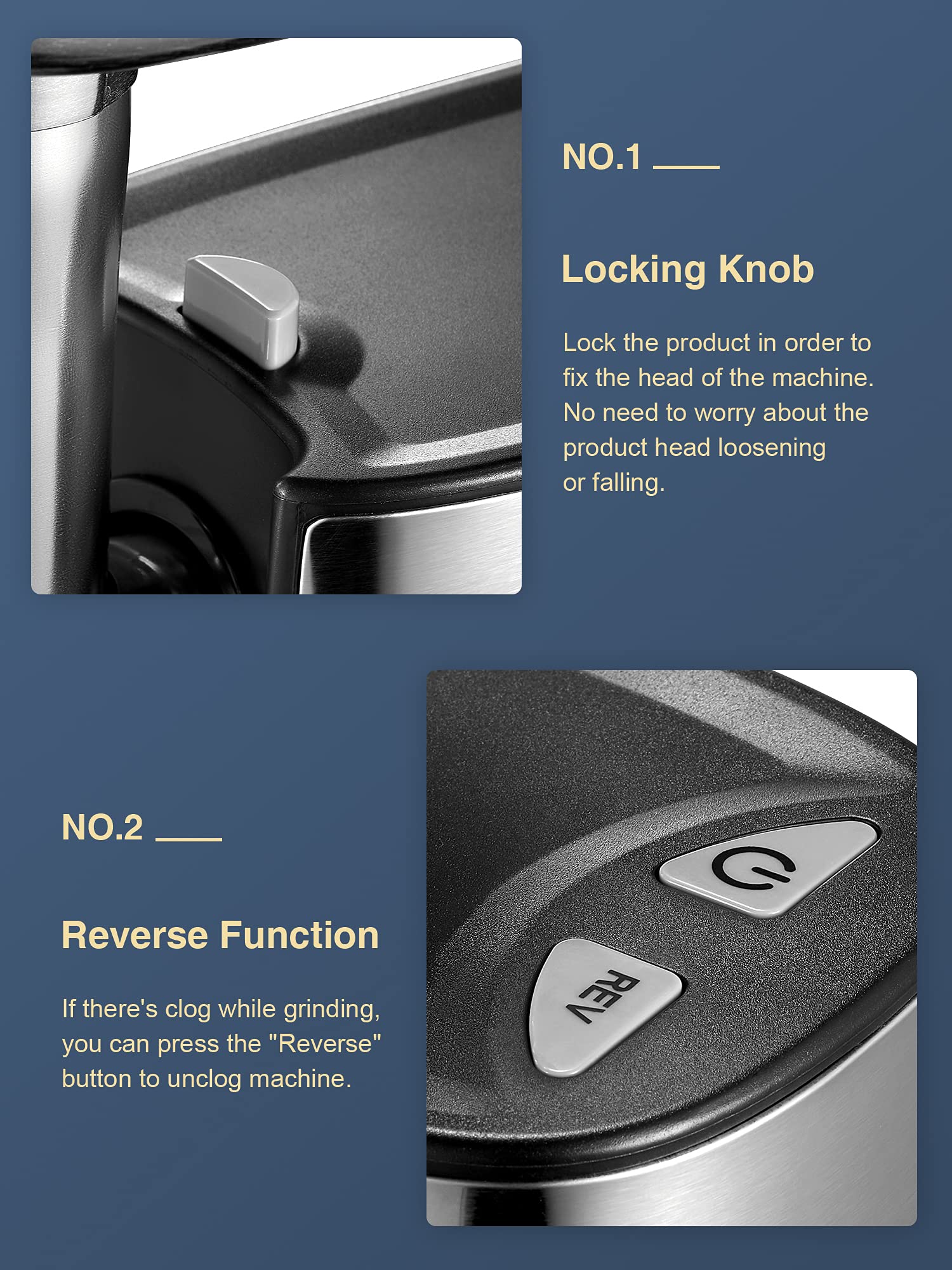 NO.1

Locking Knob

Lock the product in order to fix the head of the machine. No need to worry about the product head loosening or falling.

NO.2

Reverse Function

If there's clog while grinding, you can press the "Reverse" button to unclog machine.

REV