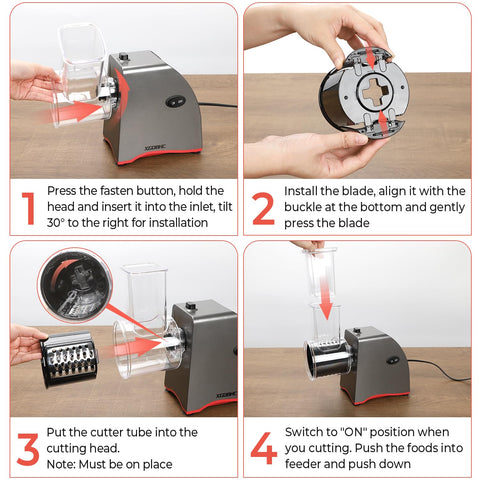 XGOBHC

1 Press the fasten button, hold the head and insert it into the inlet, tilt 30° to the right for installation

2 Install the blade, align it with the buckle at the bottom and gently press the blade

XGOBHC

3 Put the cutter tube into the cutting head.
Note: Must be on place

4 Switch to "ON" position when you cutting. Push the foods into feeder and push down