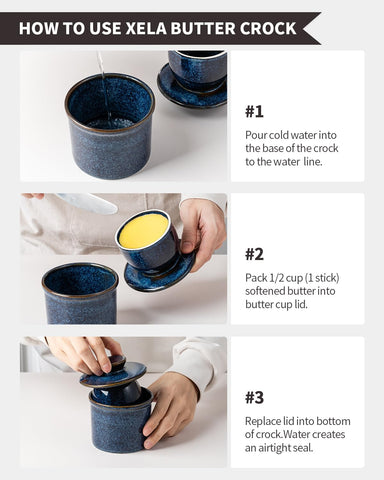 HOW TO USE XELA BUTTER CROCK

#1

Pour cold water into the base of the crock to the water line.

#2

Pack 1/2 cup (1 stick) softened butter into butter cup lid.

#3

Replace lid into bottom of crock.Water creates an airtight seal.