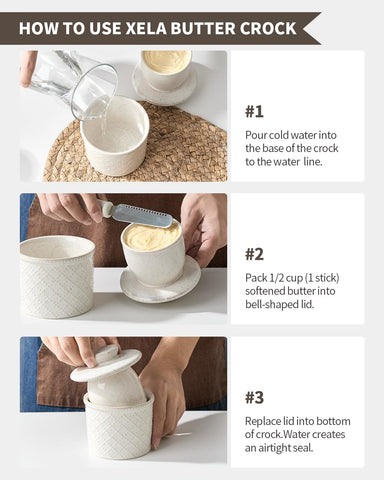 HOW TO USE XELA BUTTER CROCK

#1

Pour cold water into the base of the crock to the water line.

#2

Pack 1/2 cup (1 stick) softened butter into bell-shaped lid.

#3

Replace lid into bottom of crock.Water creates an airtight seal.