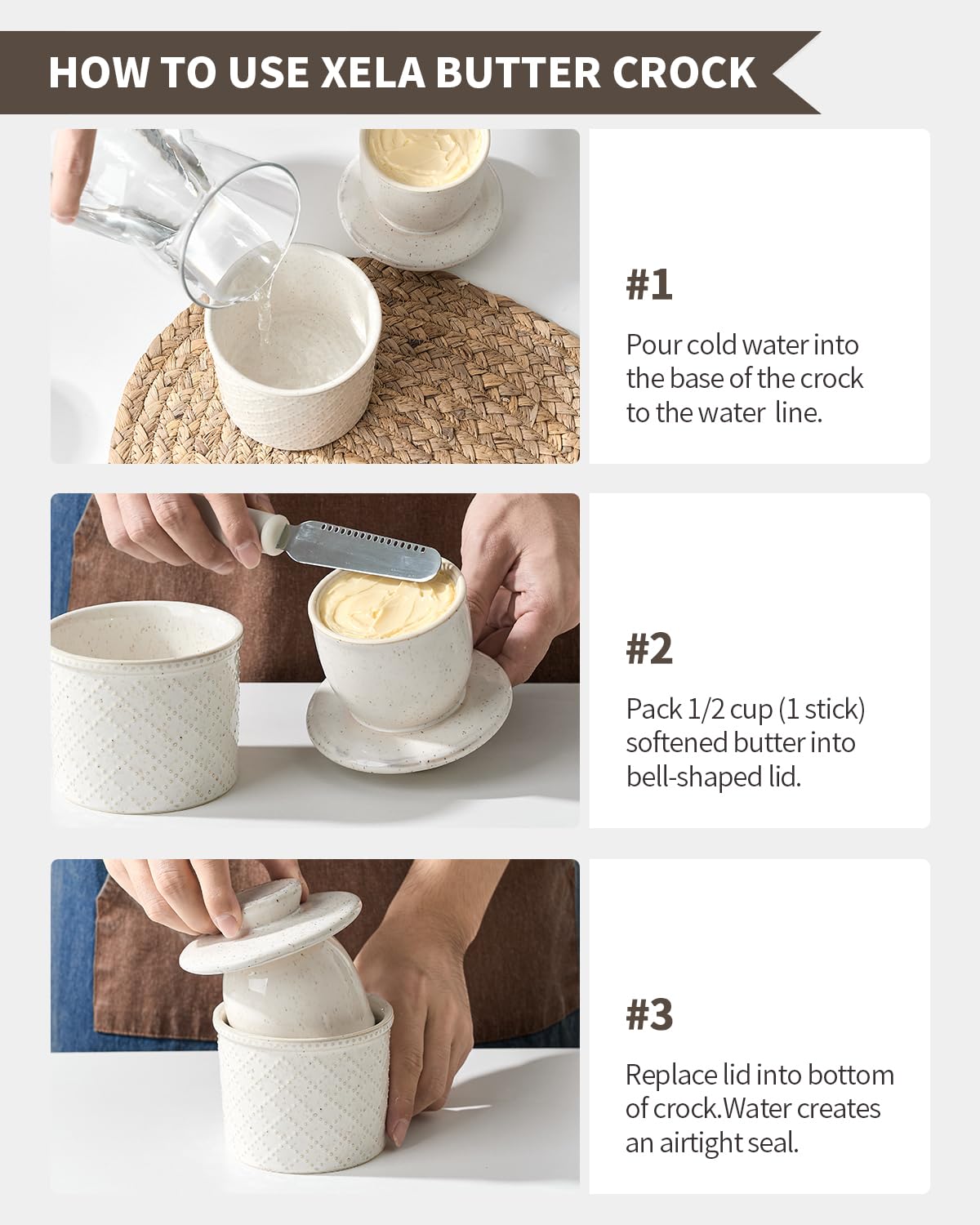 HOW TO USE XELA BUTTER CROCK

#1

Pour cold water into the base of the crock to the water  line.

#2

Pack 1/2 cup (1 stick) softened butter into bell-shaped lid.

#3

Replace lid into bottom of crock.Water creates an airtight seal.