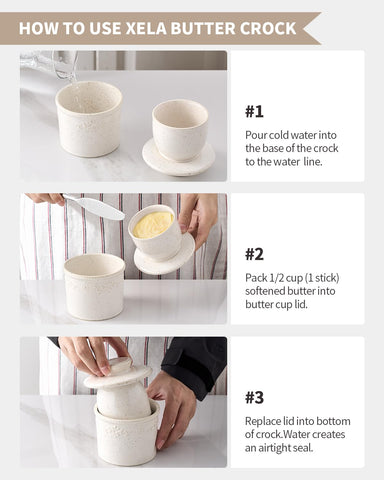 HOW TO USE XELA BUTTER CROCK

#1

Pour cold water into the base of the crock to the water line.

#2

Pack 1/2 cup (1 stick) softened butter into butter cup lid.

#3

Replace lid into bottom of crock.Water creates an airtight seal.