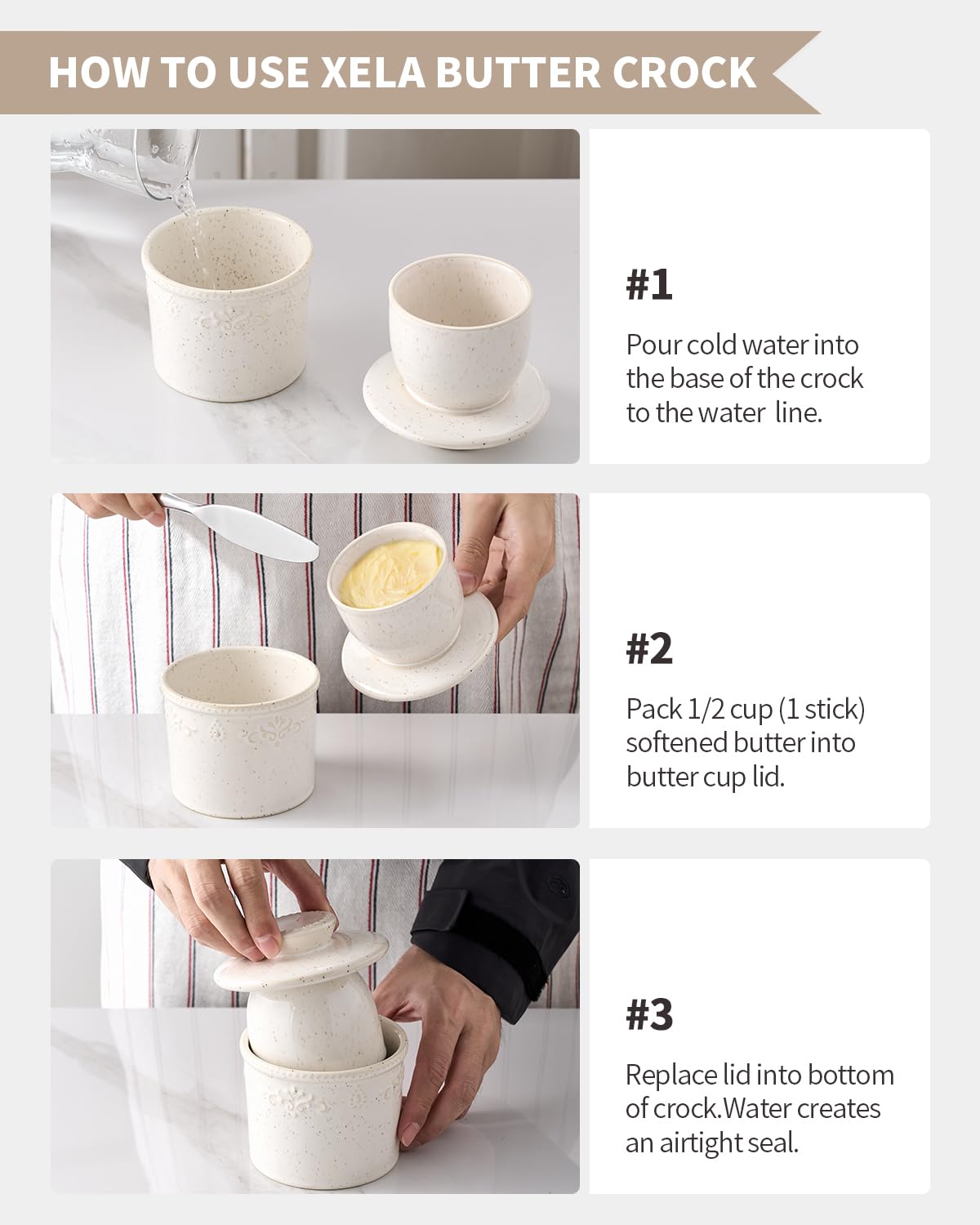 HOW TO USE XELA BUTTER CROCK

#1

Pour cold water into the base of the crock to the water  line.

#2

Pack 1/2 cup (1 stick) softened butter into butter cup lid.

#3

Replace lid into bottom of crock.Water creates an airtight seal.