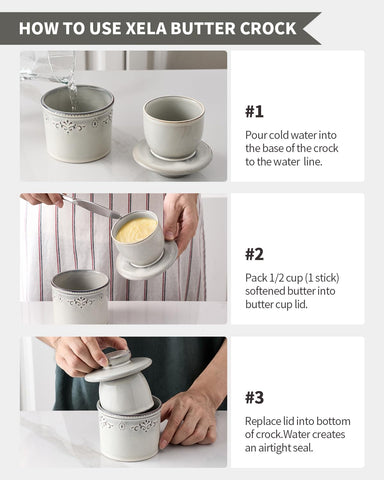 HOW TO USE XELA BUTTER CROCK

#1

Pour cold water into the base of the crock to the water line.

#2

Pack 1/2 cup (1 stick) softened butter into butter cup lid.

#3

Replace lid into bottom of crock.Water creates an airtight seal.