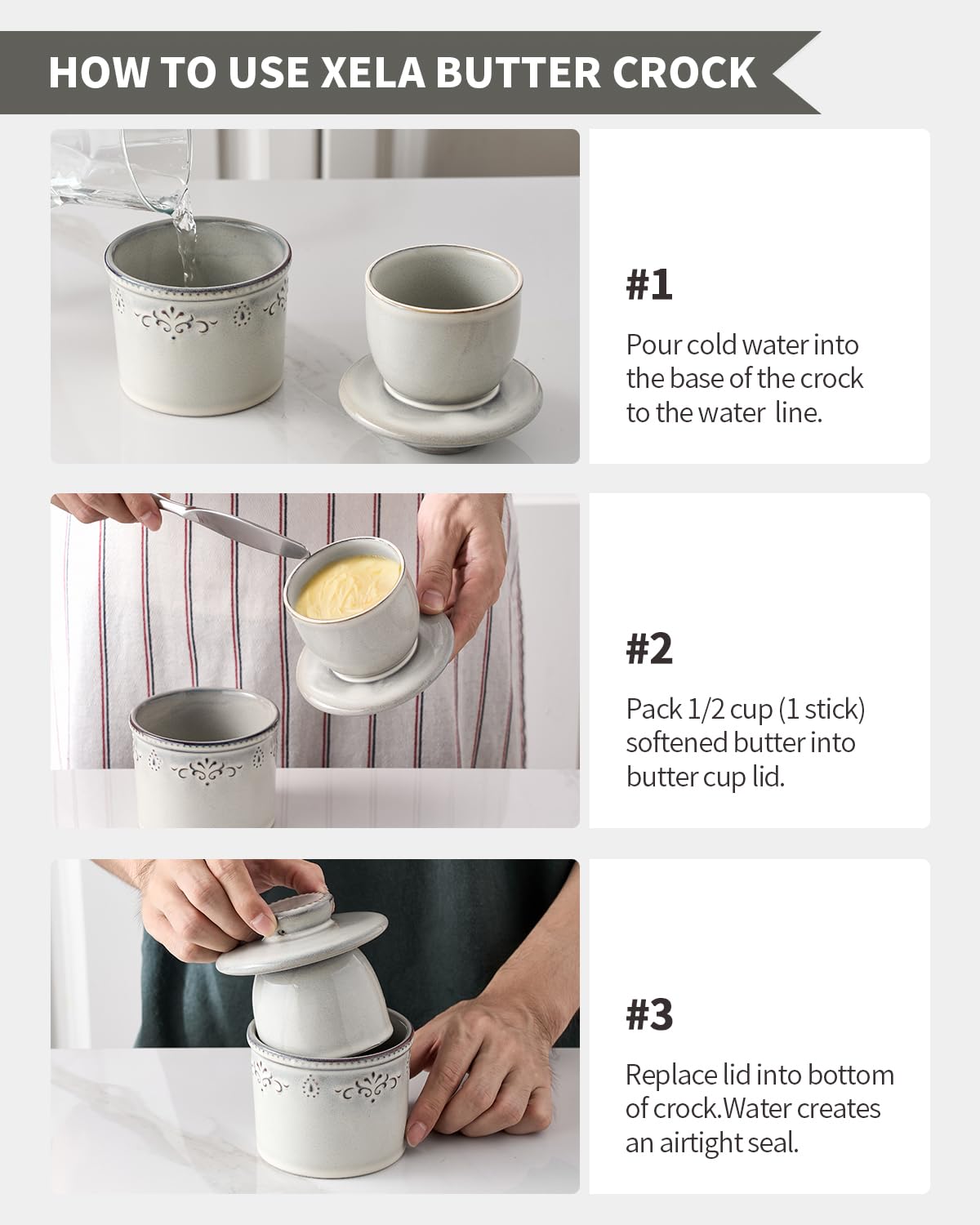 HOW TO USE XELA BUTTER CROCK

#1

Pour cold water into the base of the crock to the water  line.

#2

Pack 1/2 cup (1 stick) softened butter into butter cup lid.

#3

Replace lid into bottom of crock.Water creates an airtight seal.