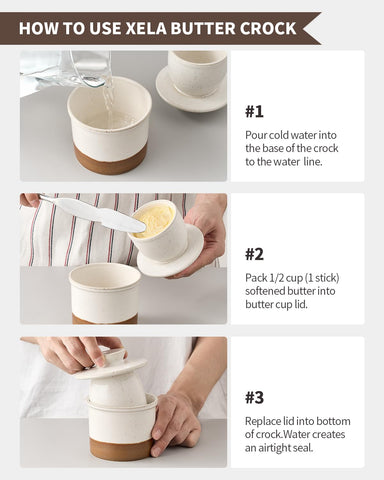 HOW TO USE XELA BUTTER CROCK

#1

Pour cold water into the base of the crock to the water line.

#2

Pack 1/2 cup (1 stick) softened butter into butter cup lid.

#3

Replace lid into bottom of crock.Water creates an airtight seal.