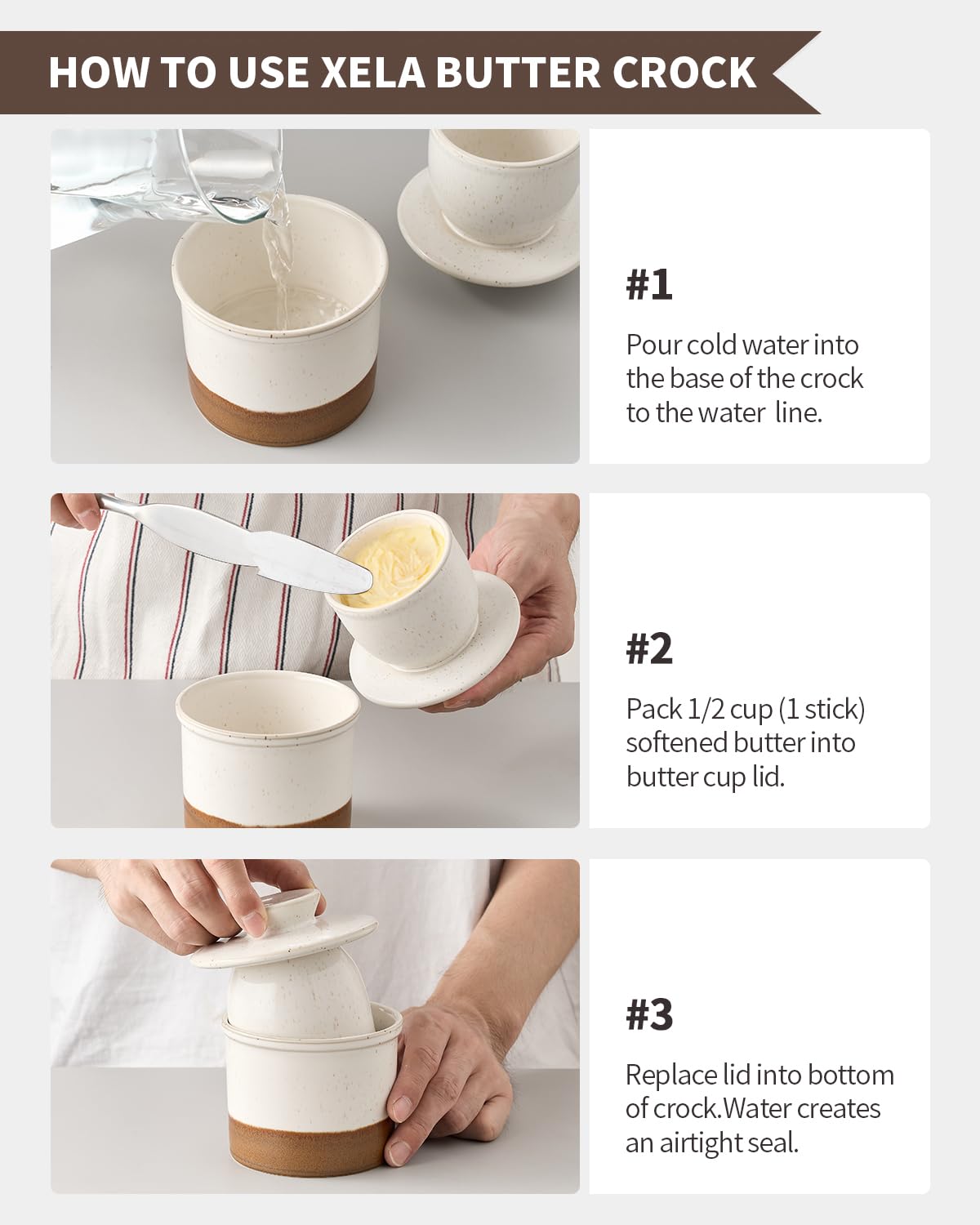 HOW TO USE XELA BUTTER CROCK

#1

Pour cold water into the base of the crock to the water line.

#2

Pack 1/2 cup (1 stick) softened butter into butter cup lid.

#3

Replace lid into bottom of crock.Water creates an airtight seal.